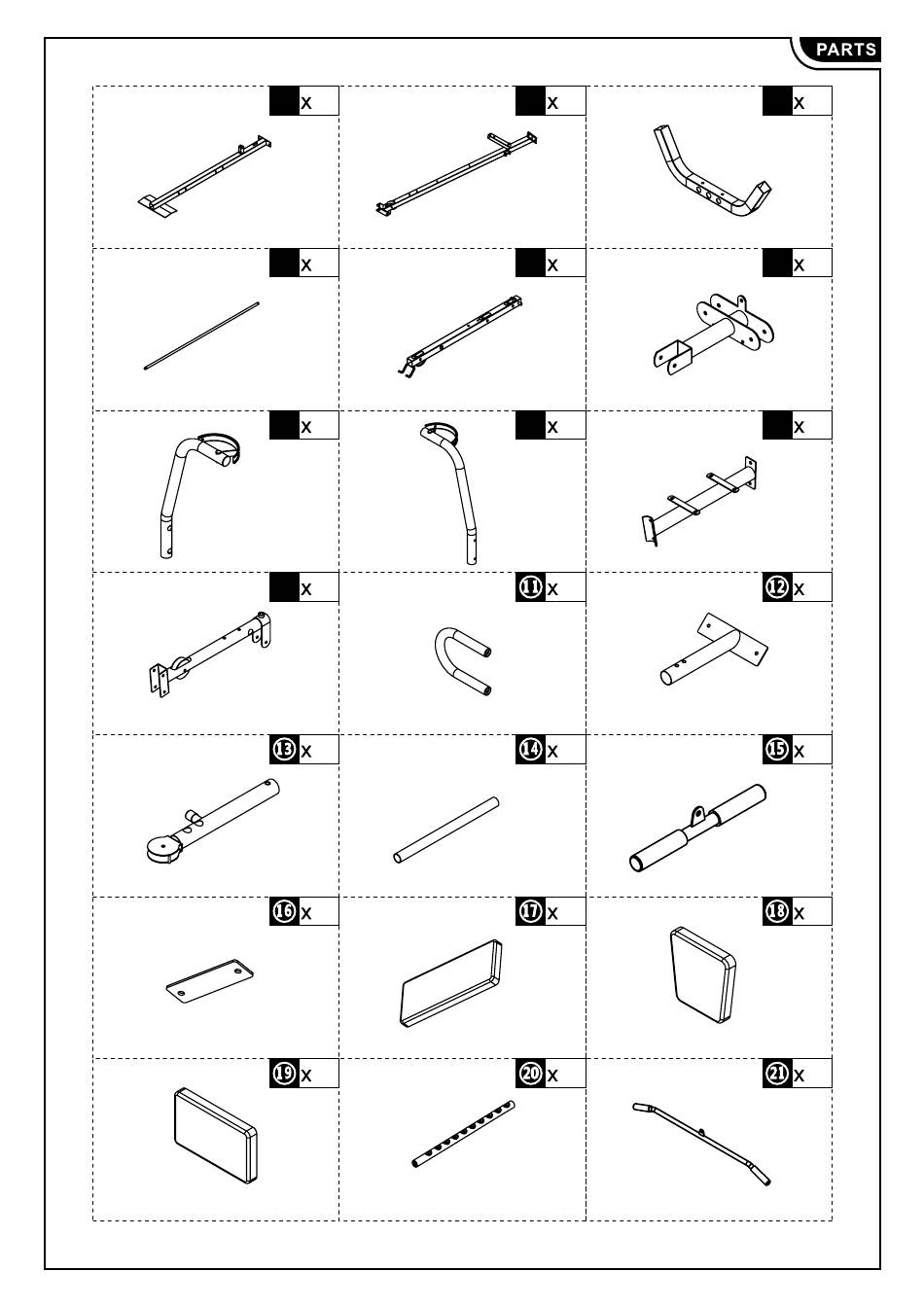 PARTS

x

x

x

x

x

x

x

x

x

x

11 x

12 x

13 x

14 x

15 x

16 x

17 x

18 x

19 x

20 x

21 x