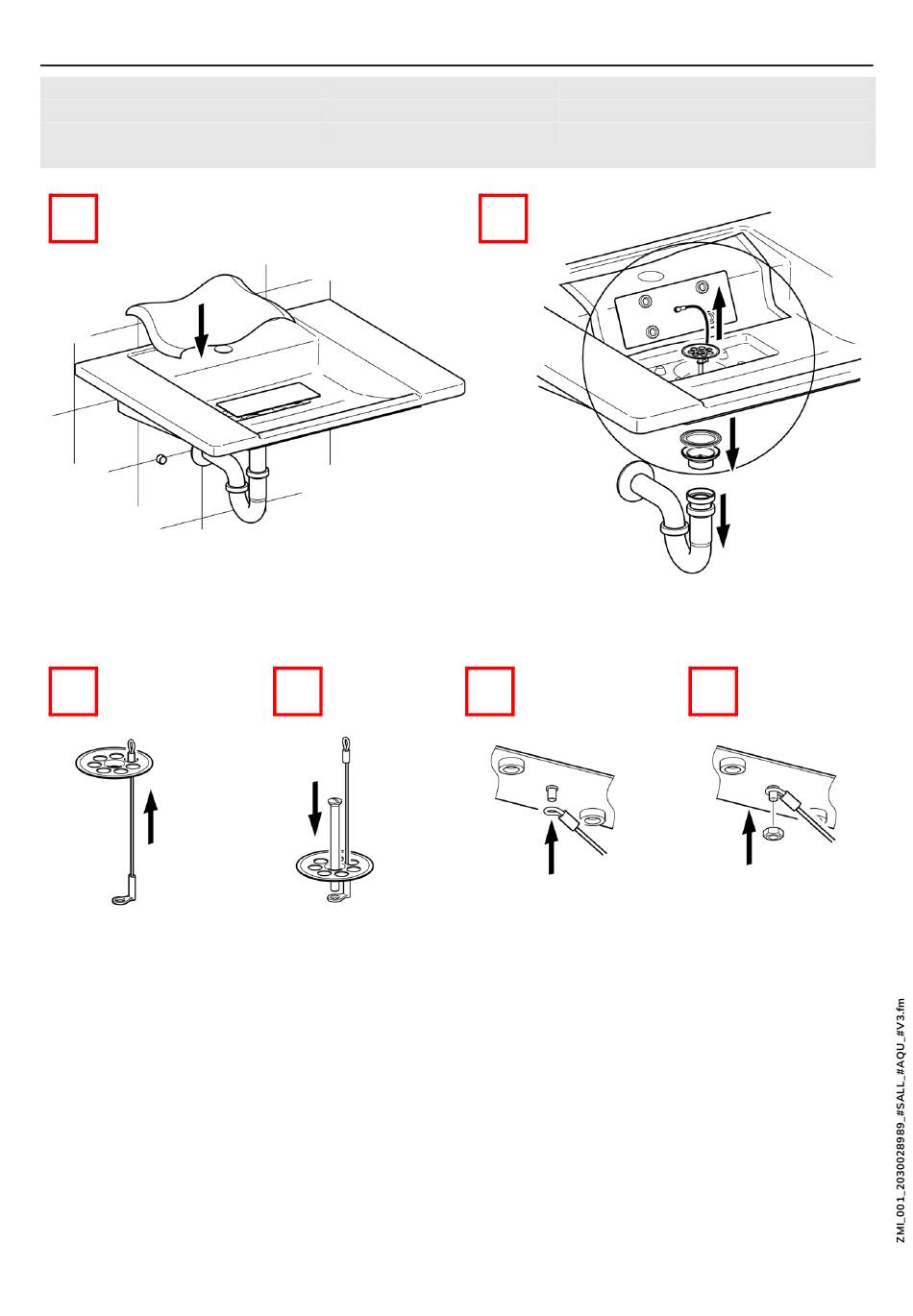 ZMI_001_2030028989_#SALL_#AQU_#V3.fm