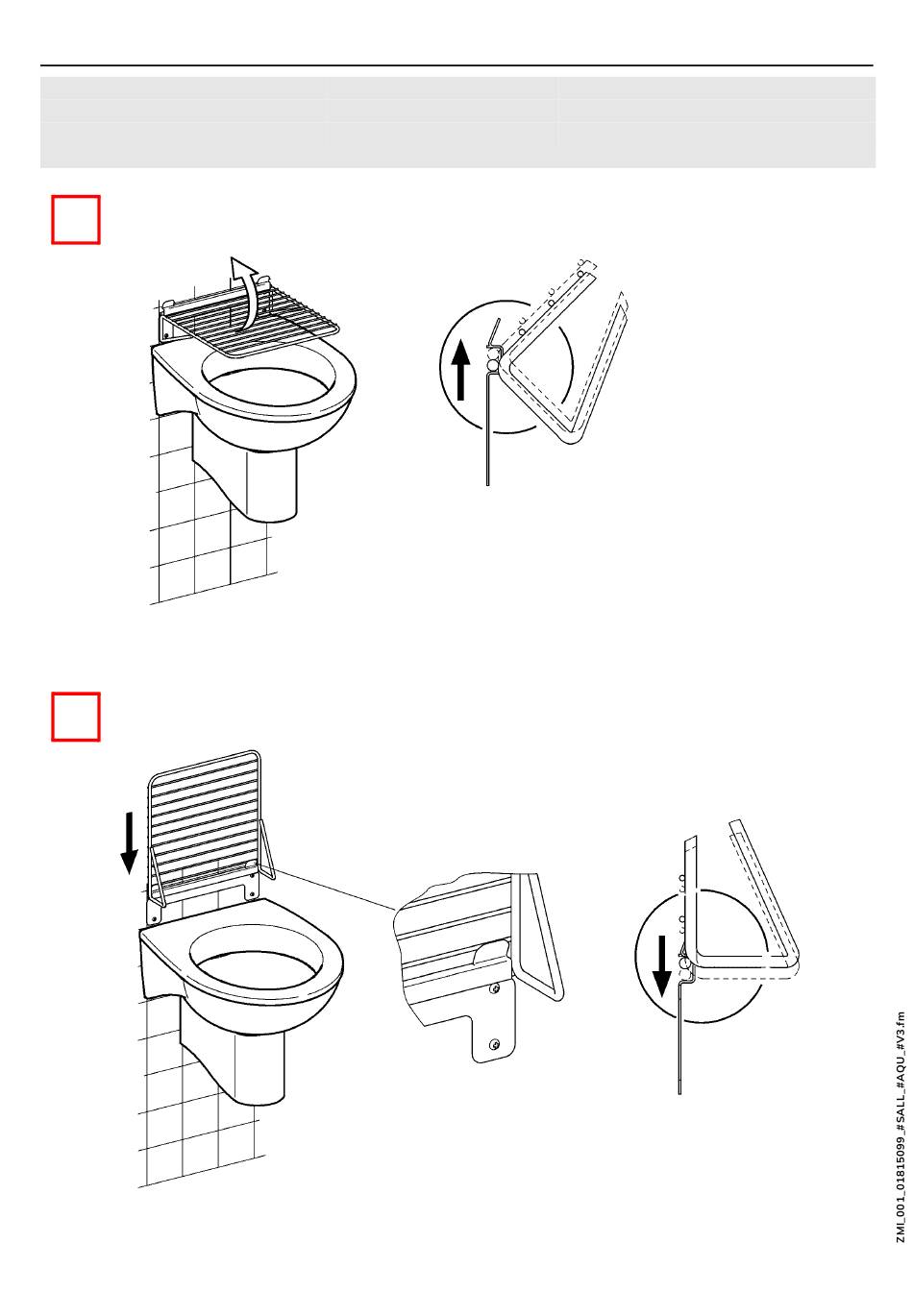 ZMI_001_01815099_#SALL_#AQU_#V3.fm