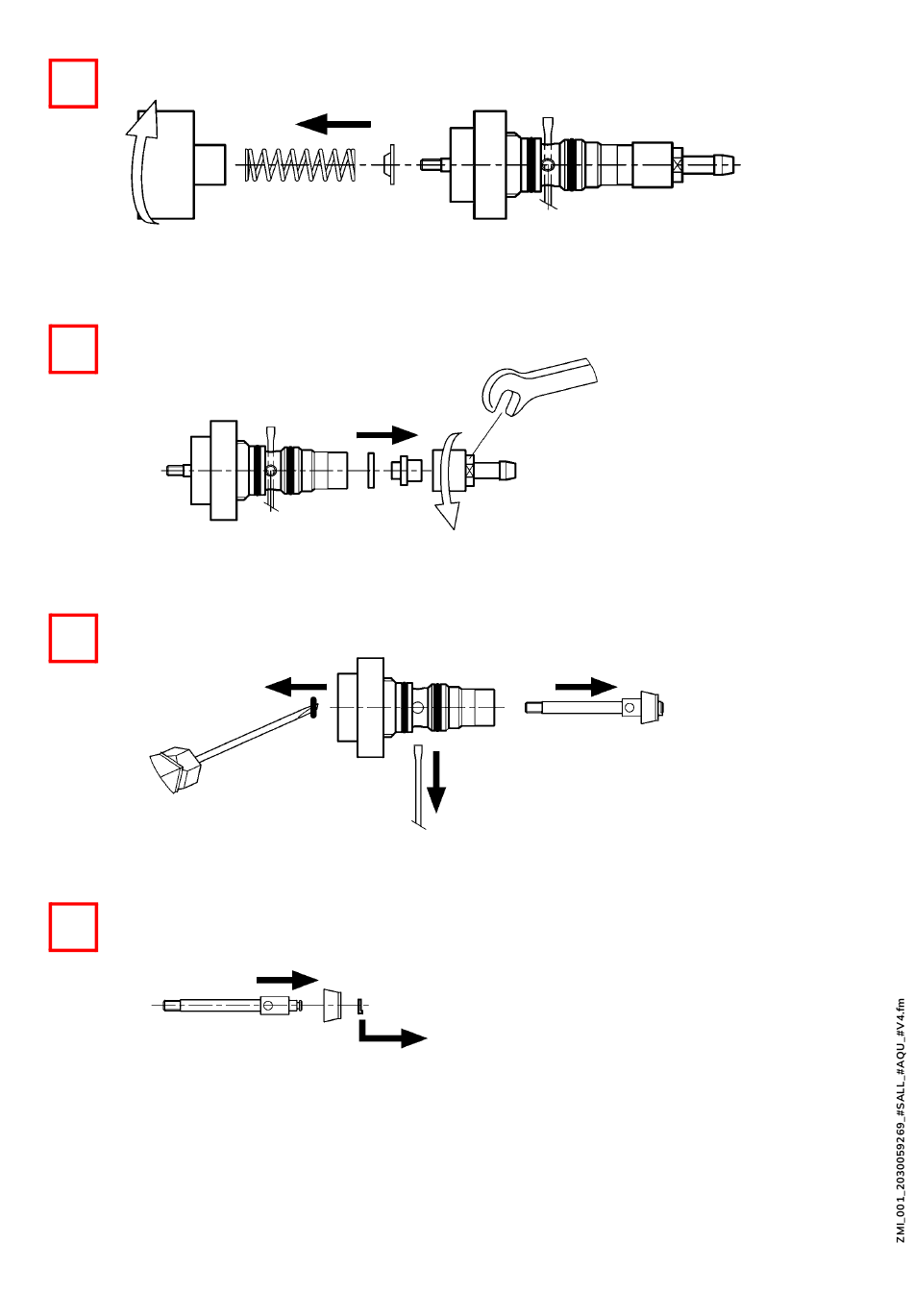 ZMI_001_2030059269_#SALL_#AQU_#V4.fm