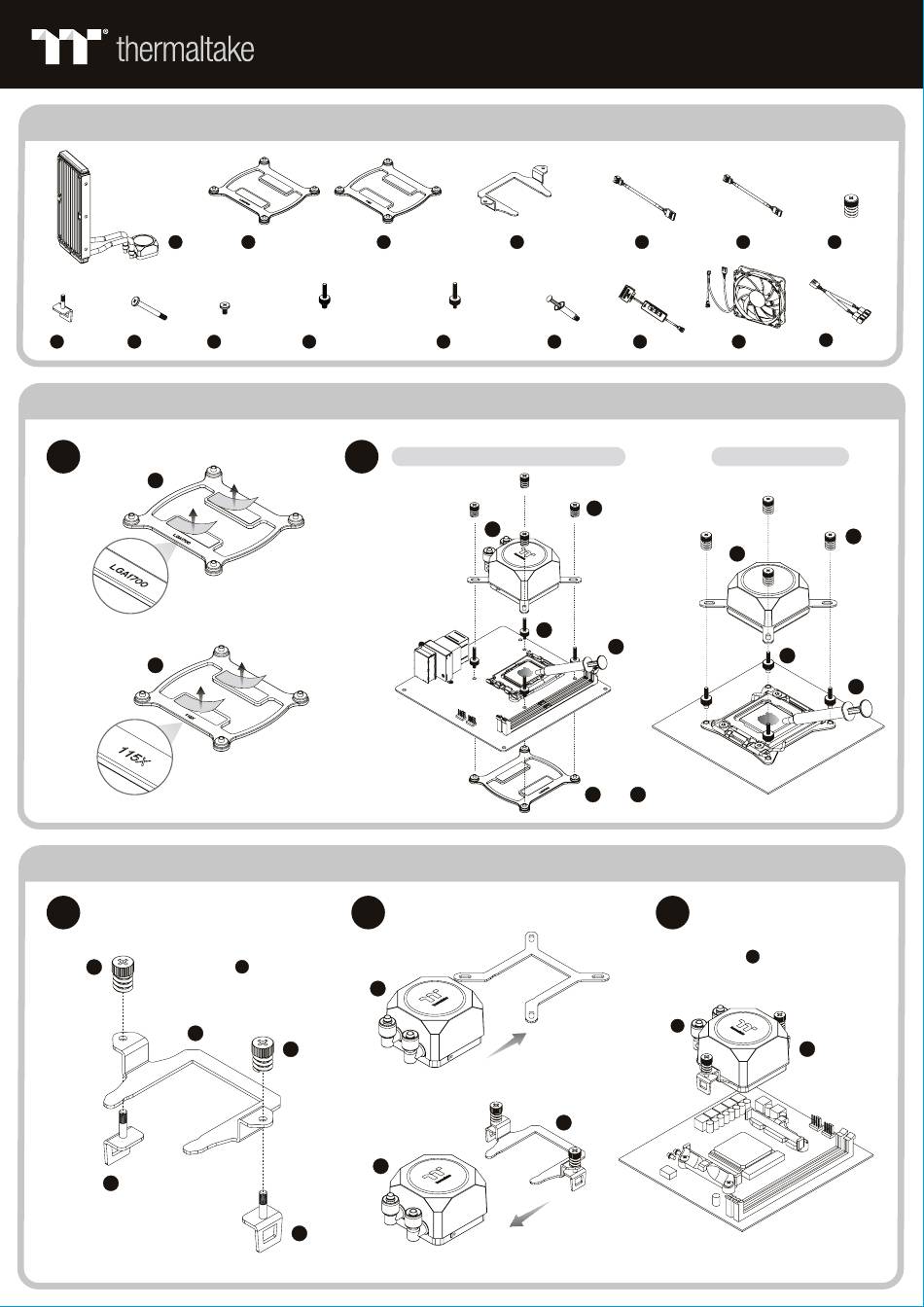 thermaltake

LGA1700

115X