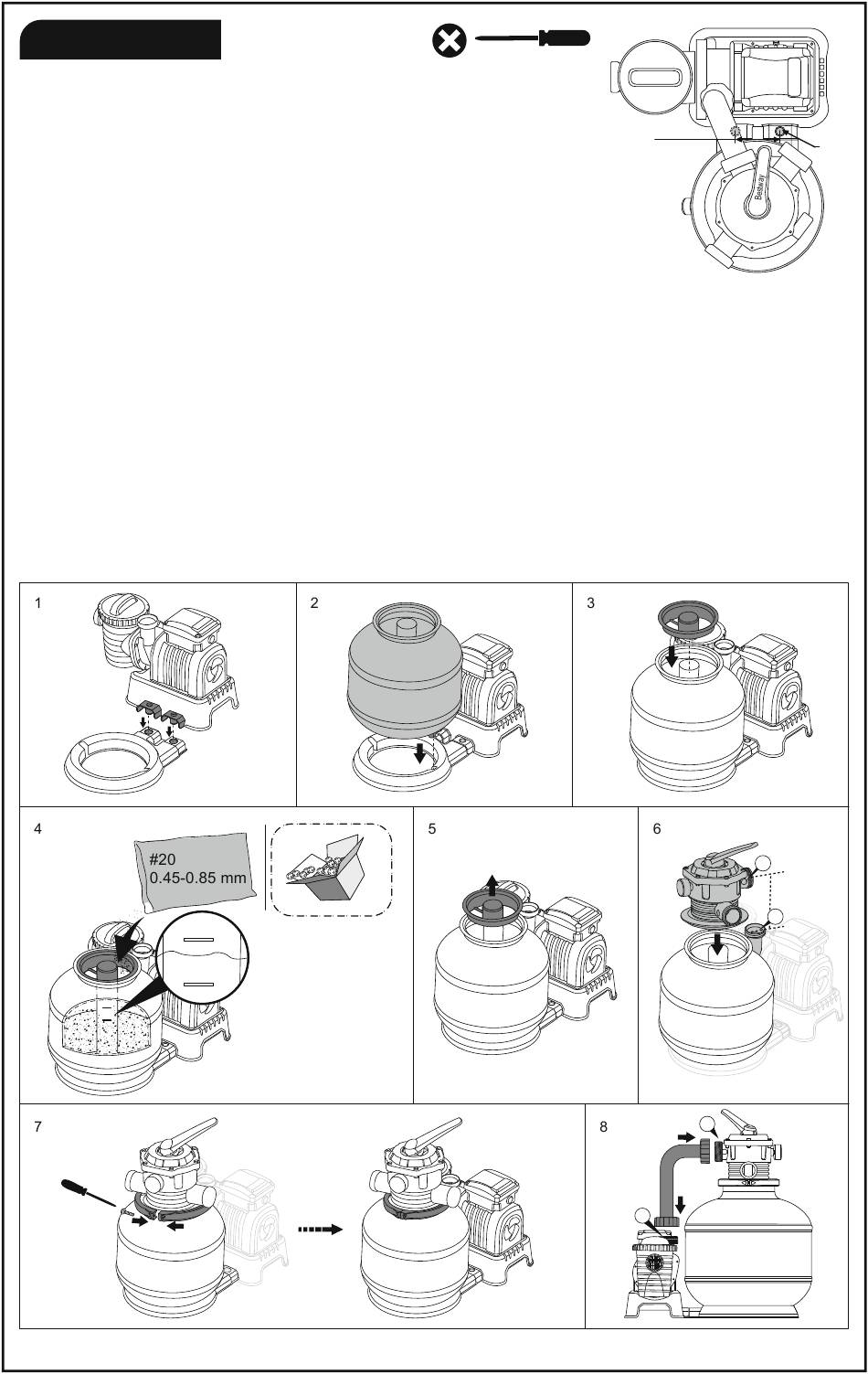 Bestway

1

2

3

4

#20
0.45-0.85 mm

5

6

7

8