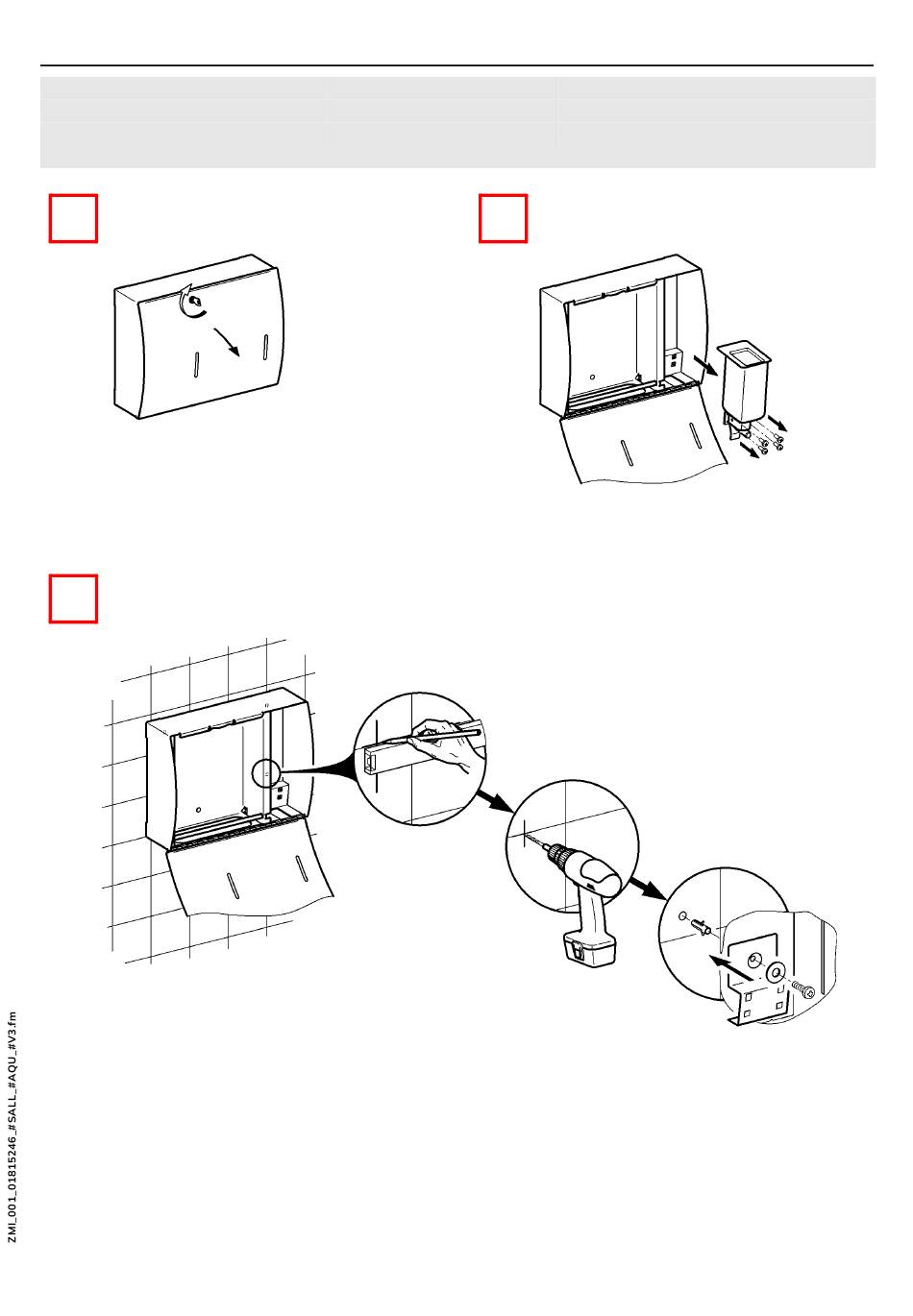 ZMI_001_01815246_#SALL_#AQU_#V3.fm