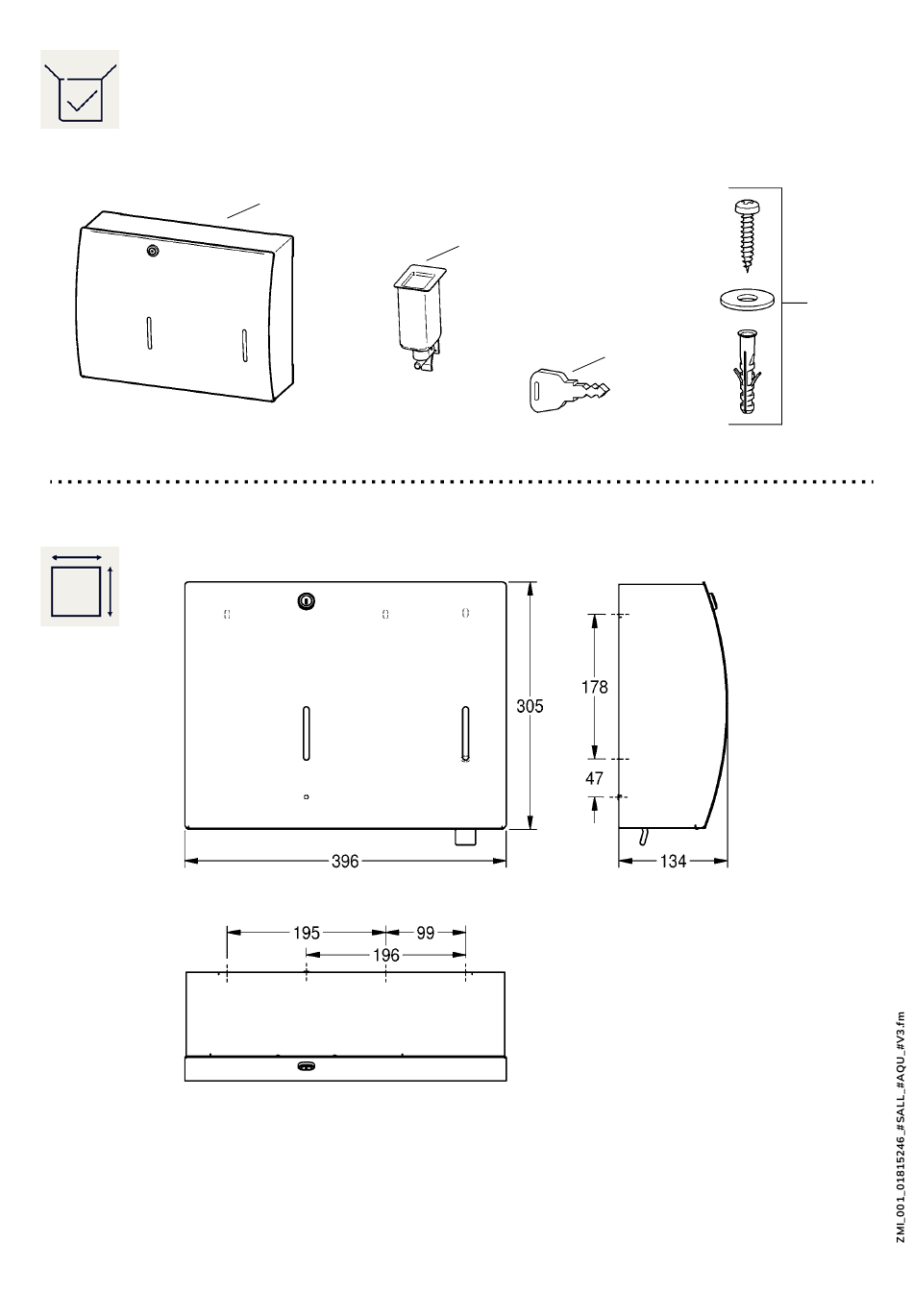 305

178

47

396

134

195

99

196

ZMI_001_01815246_#SALL_#AQU_#V3.fm