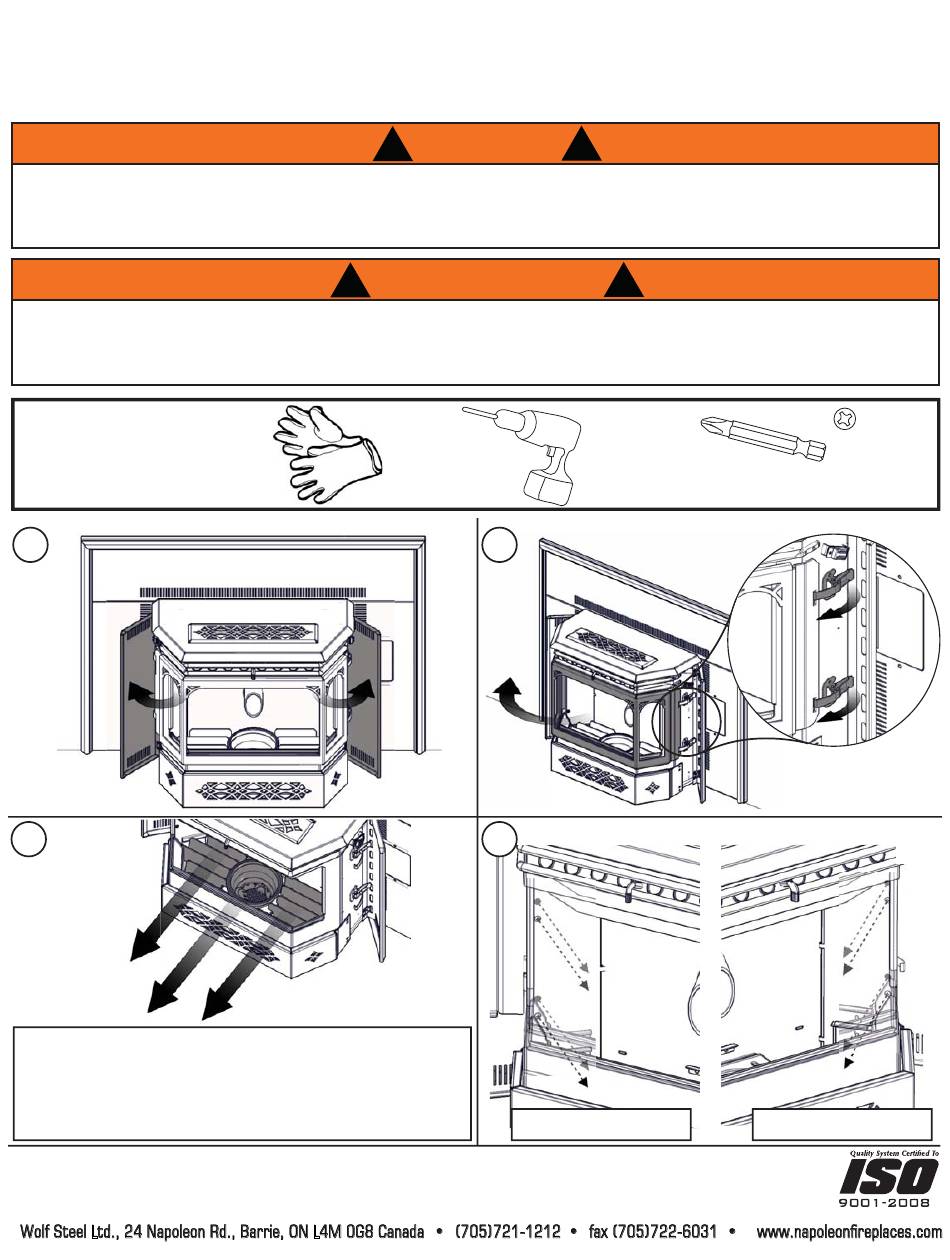 Quality System Certified To
ISO
9001-2008

Wolf Steel Ltd., 24 Napoleon Rd., Barrie, ON L4M 0G8 Canada • (705)721-1212 • fax (705)722-6031 • www.napoleonfireplaces.com