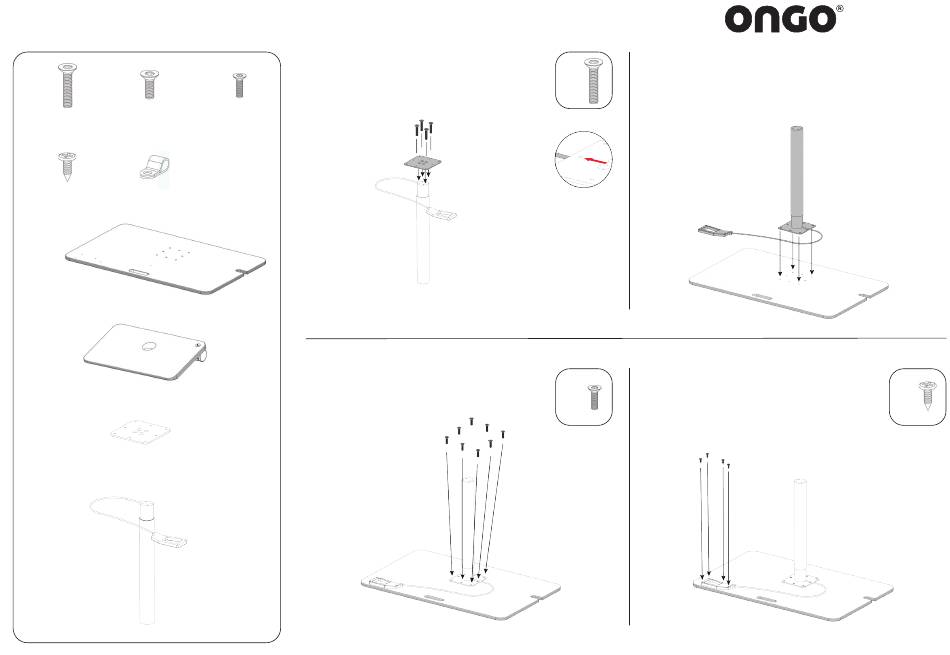 ONGO®