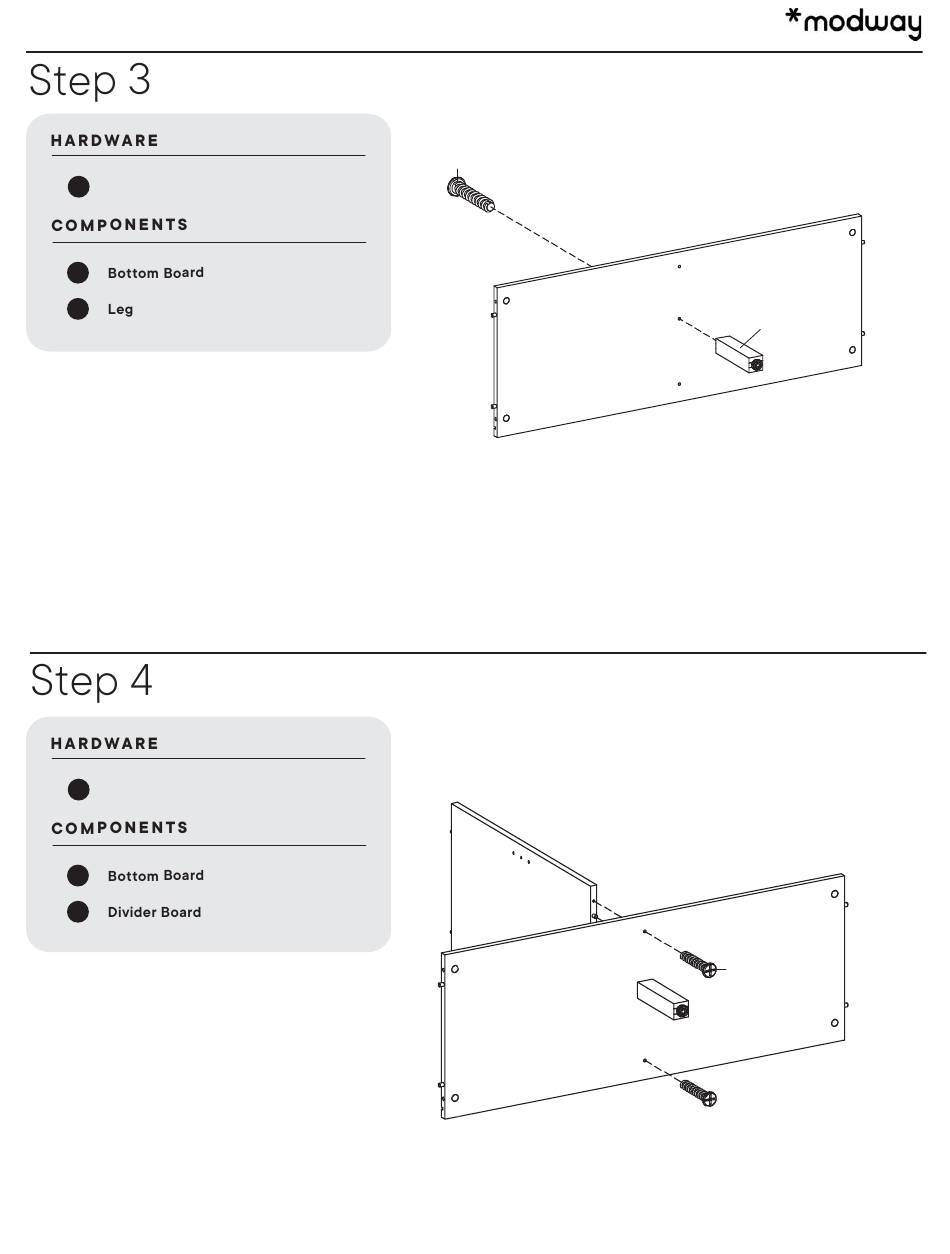 *modway

Step 3

HARDWARE

COMPONENTS

Bottom Board

Leg

Step 4

HARDWARE

COMPONENTS

Bottom Board

Divider Board