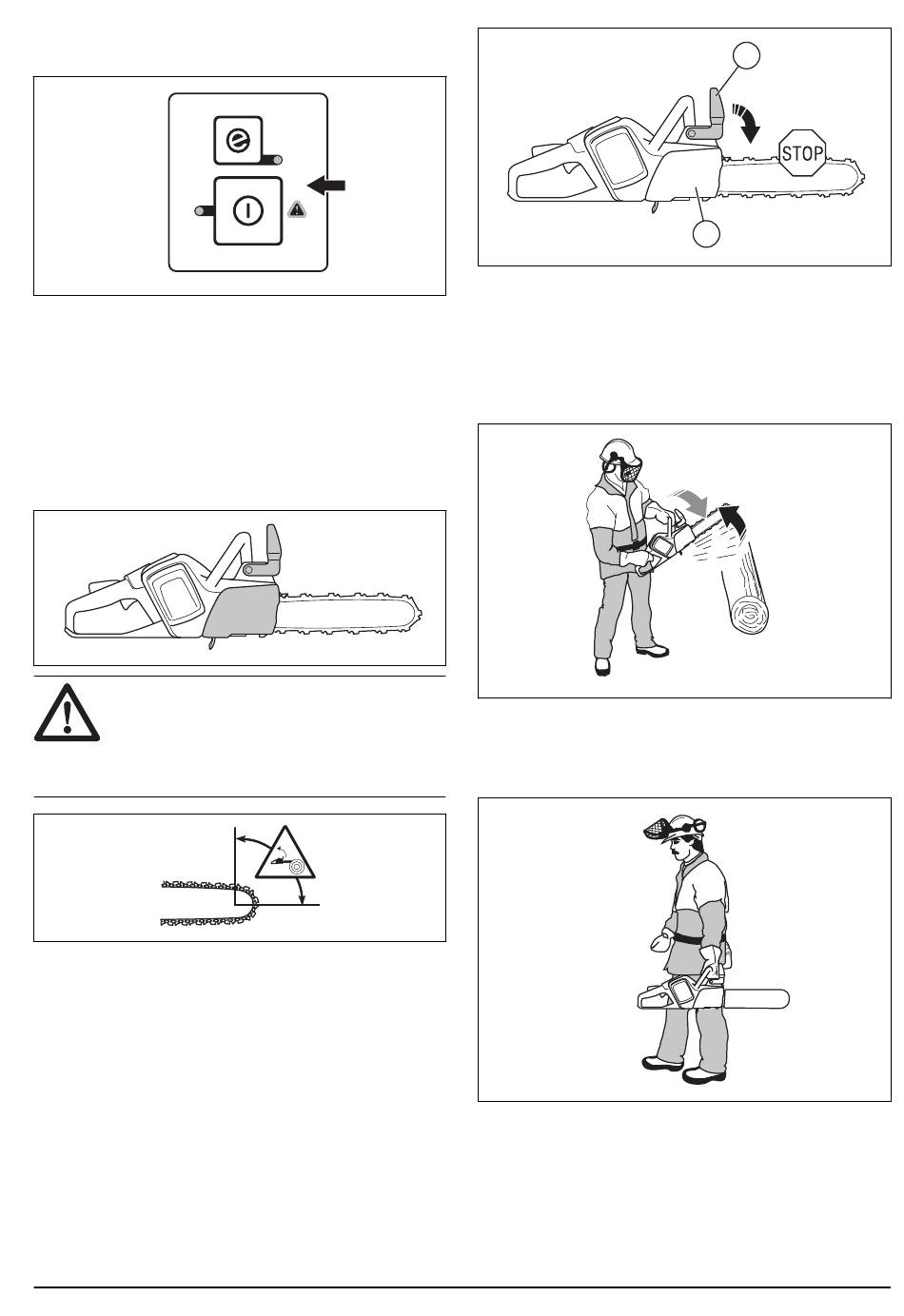 STOP