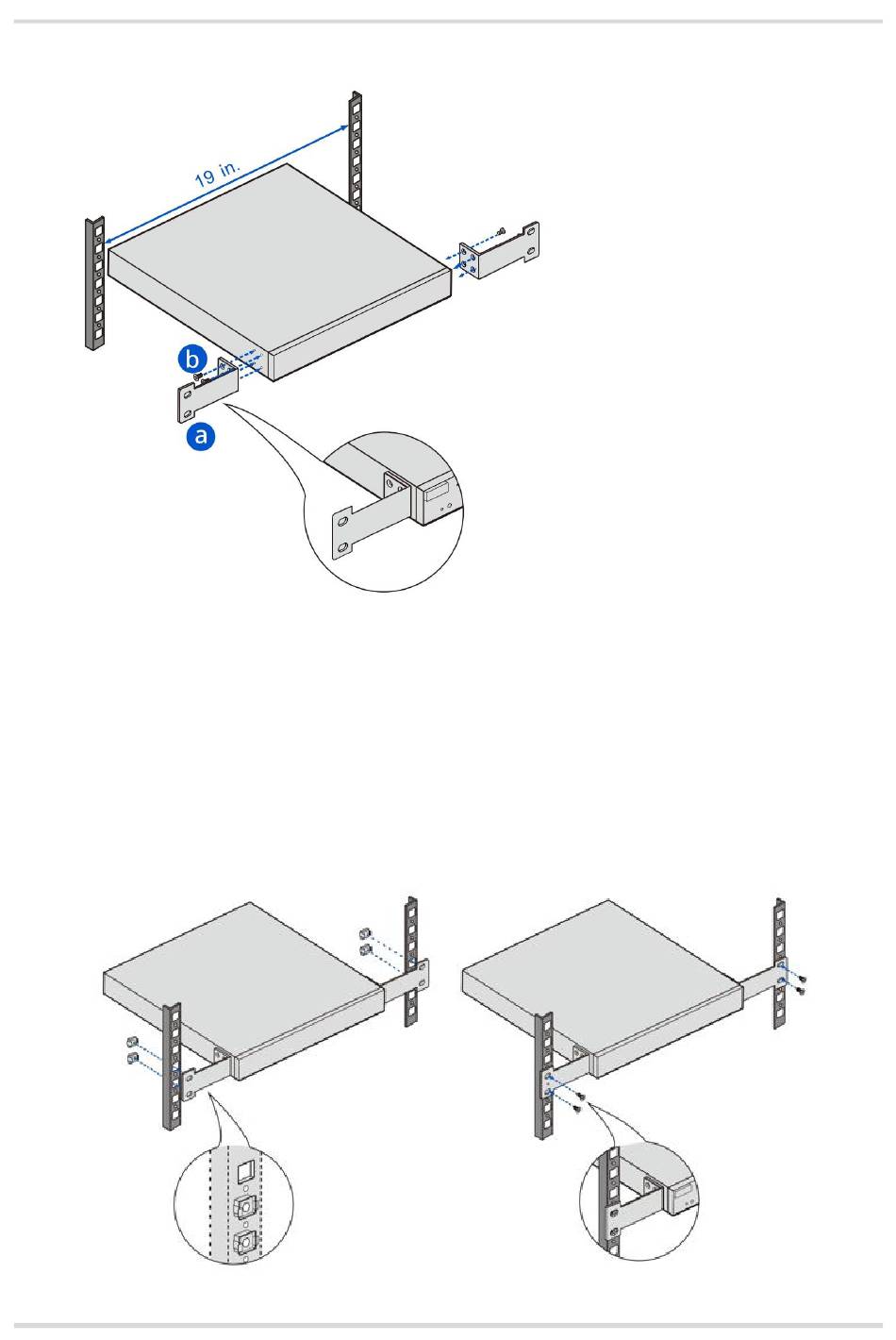 19 in.

b

a