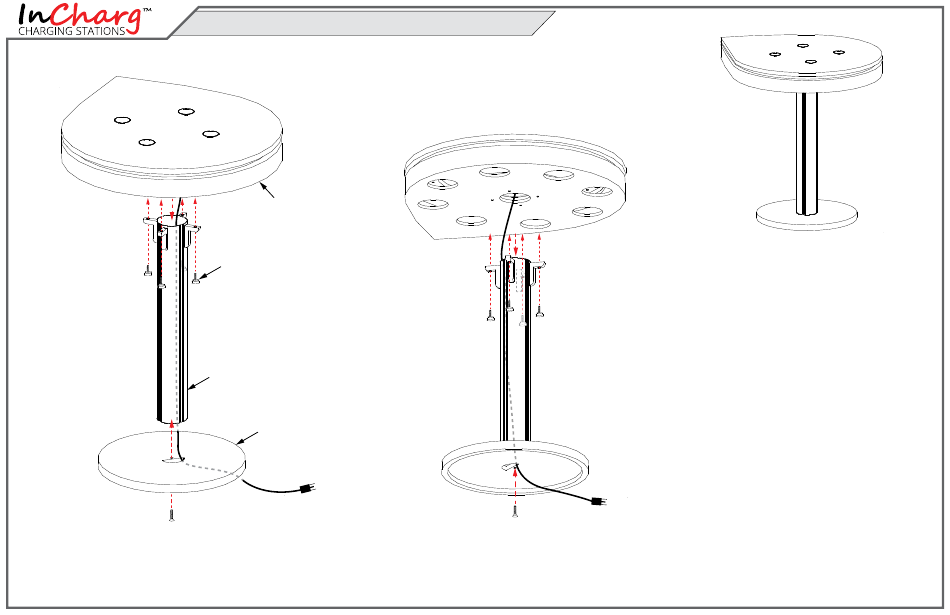 InCharg™
CHARGING STATIONS