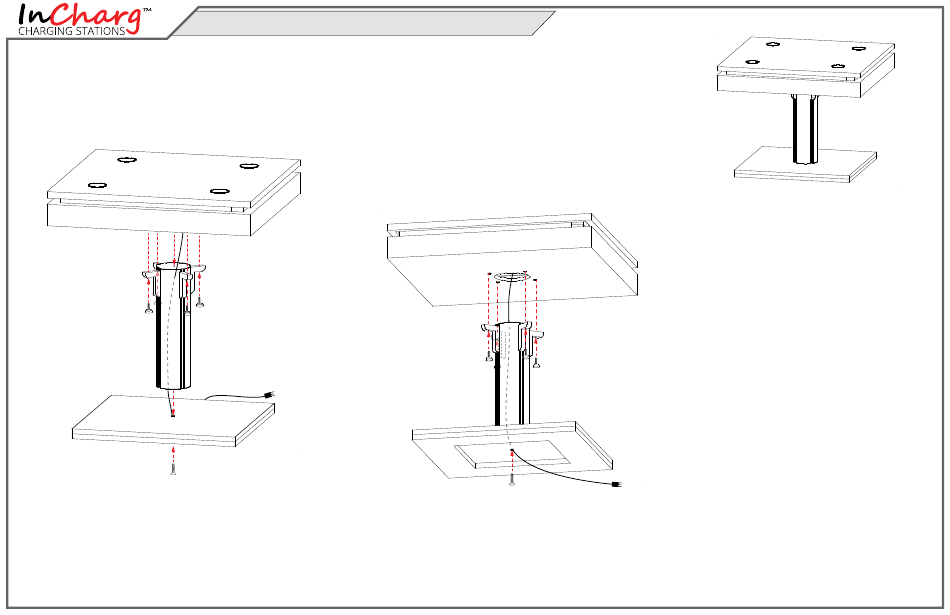 InCharg™
CHARGING STATIONS