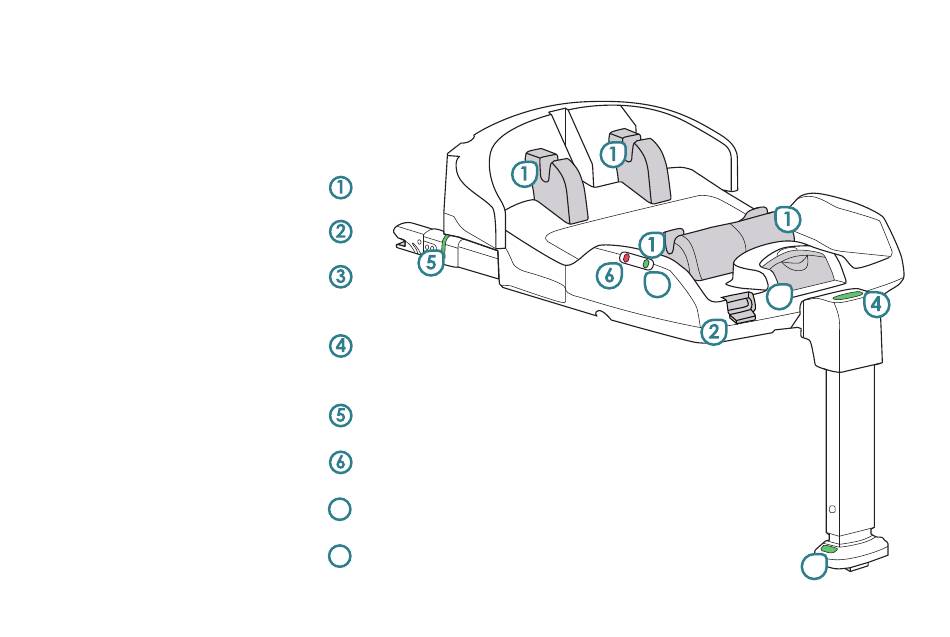 1
2
3
4
5
6

1
1
1
1
5
6
2
4