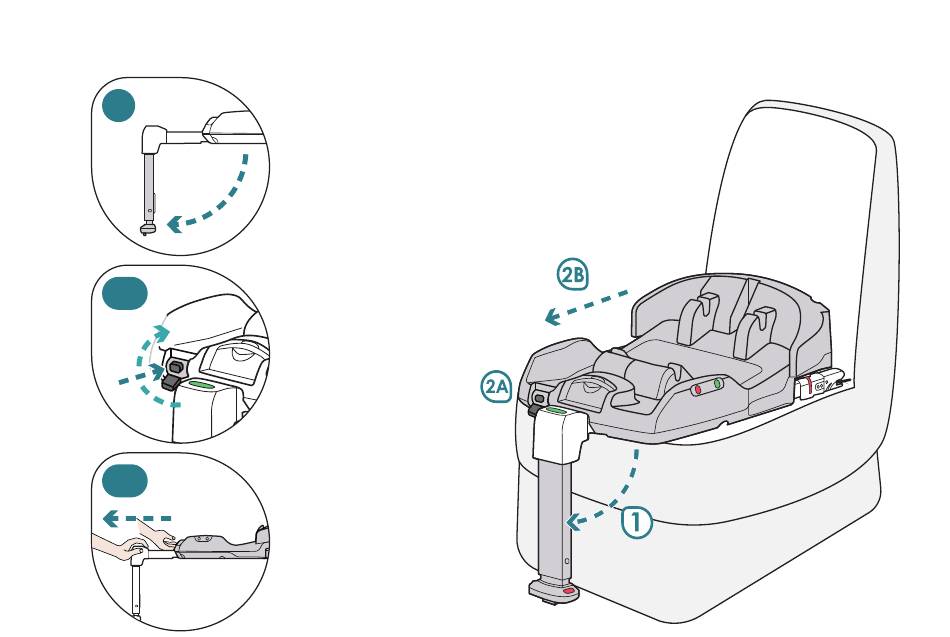 2B

2A

1