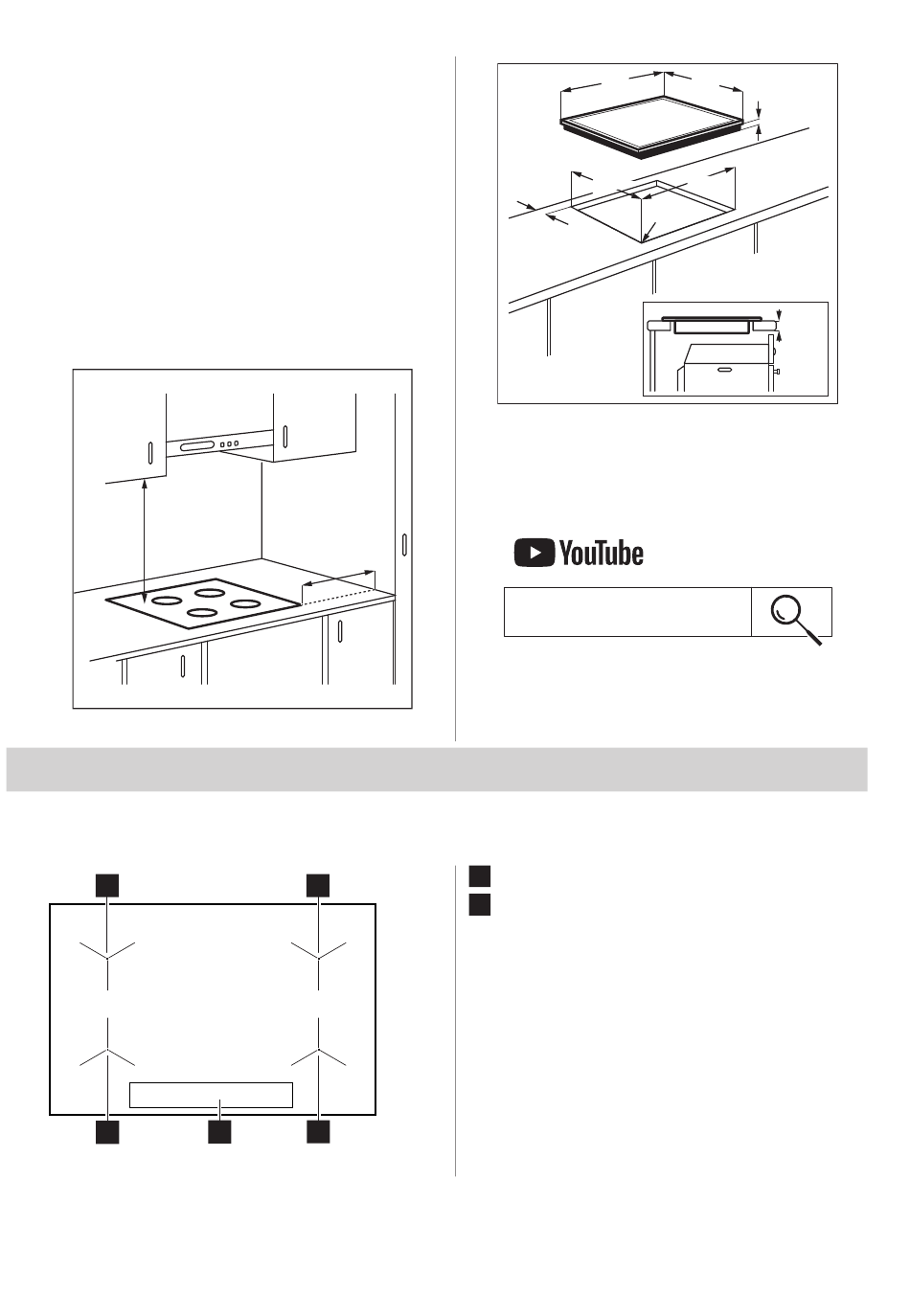 YouTube