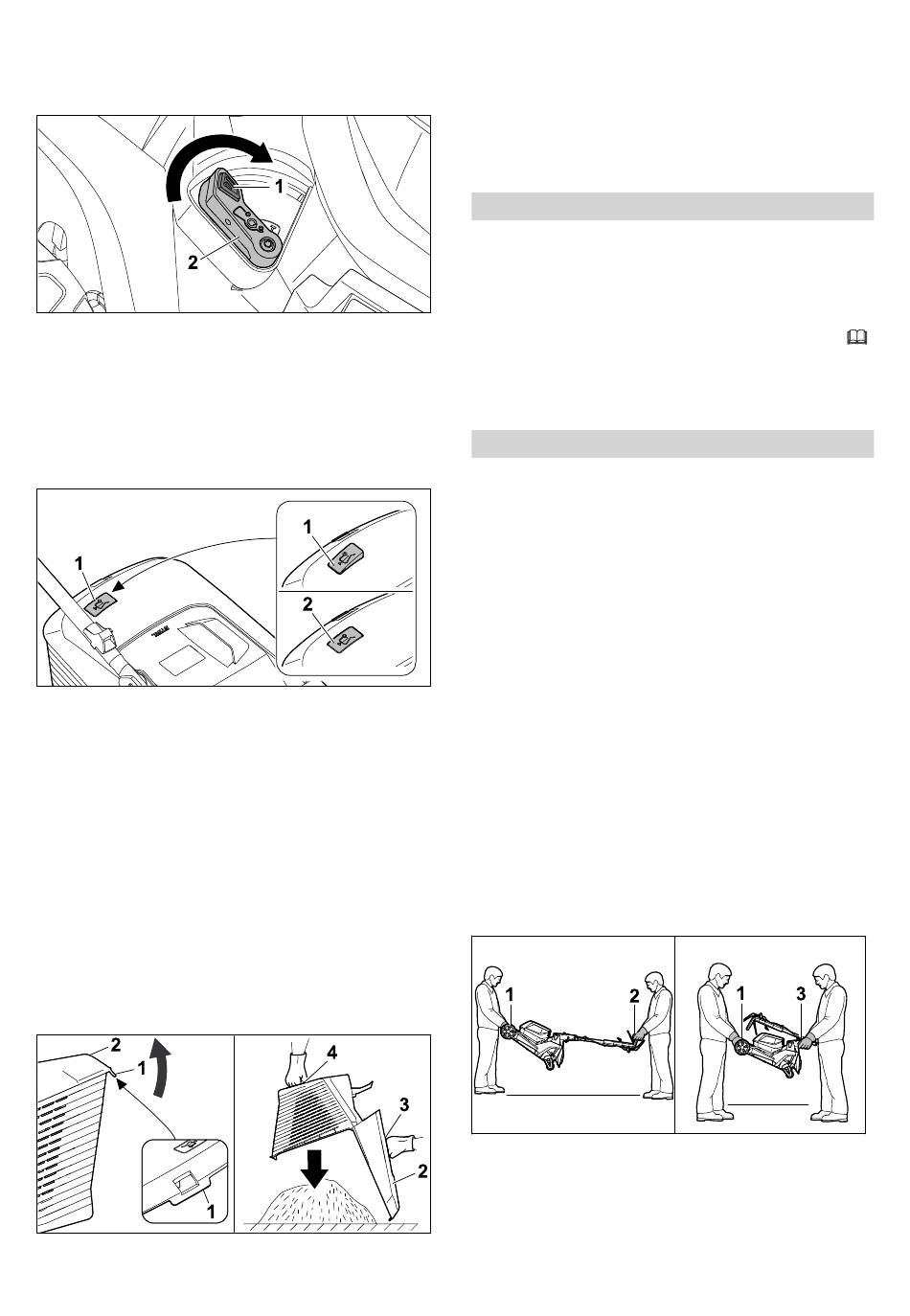 1
2

1
1
2

2
1
1
4
3
2

1
2
1
3