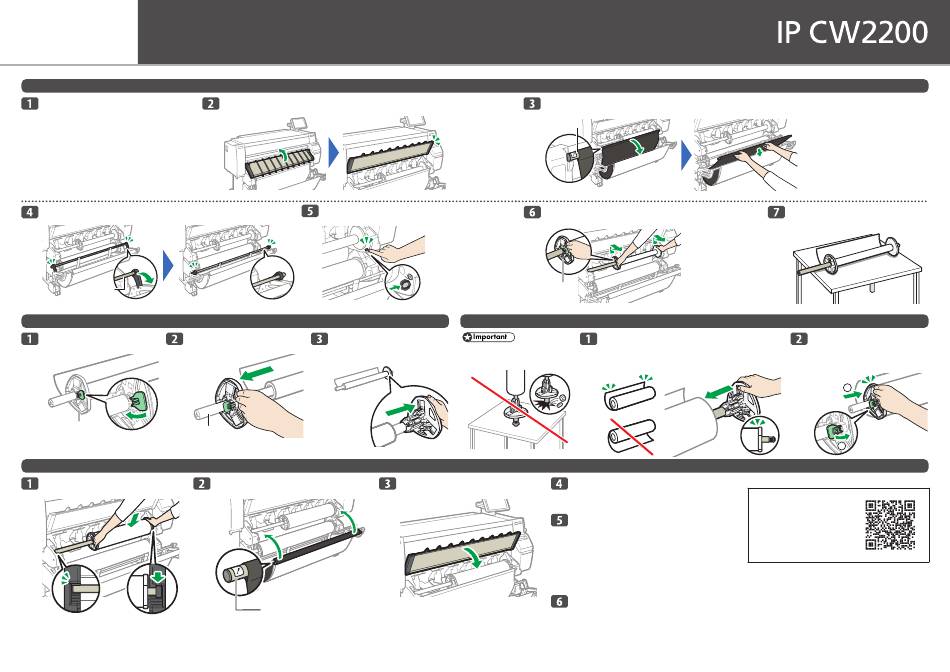 IP CW2200

1

2

3

4

5

6

7

1

2

3

Important

1

2

1

2

3

4

5

6