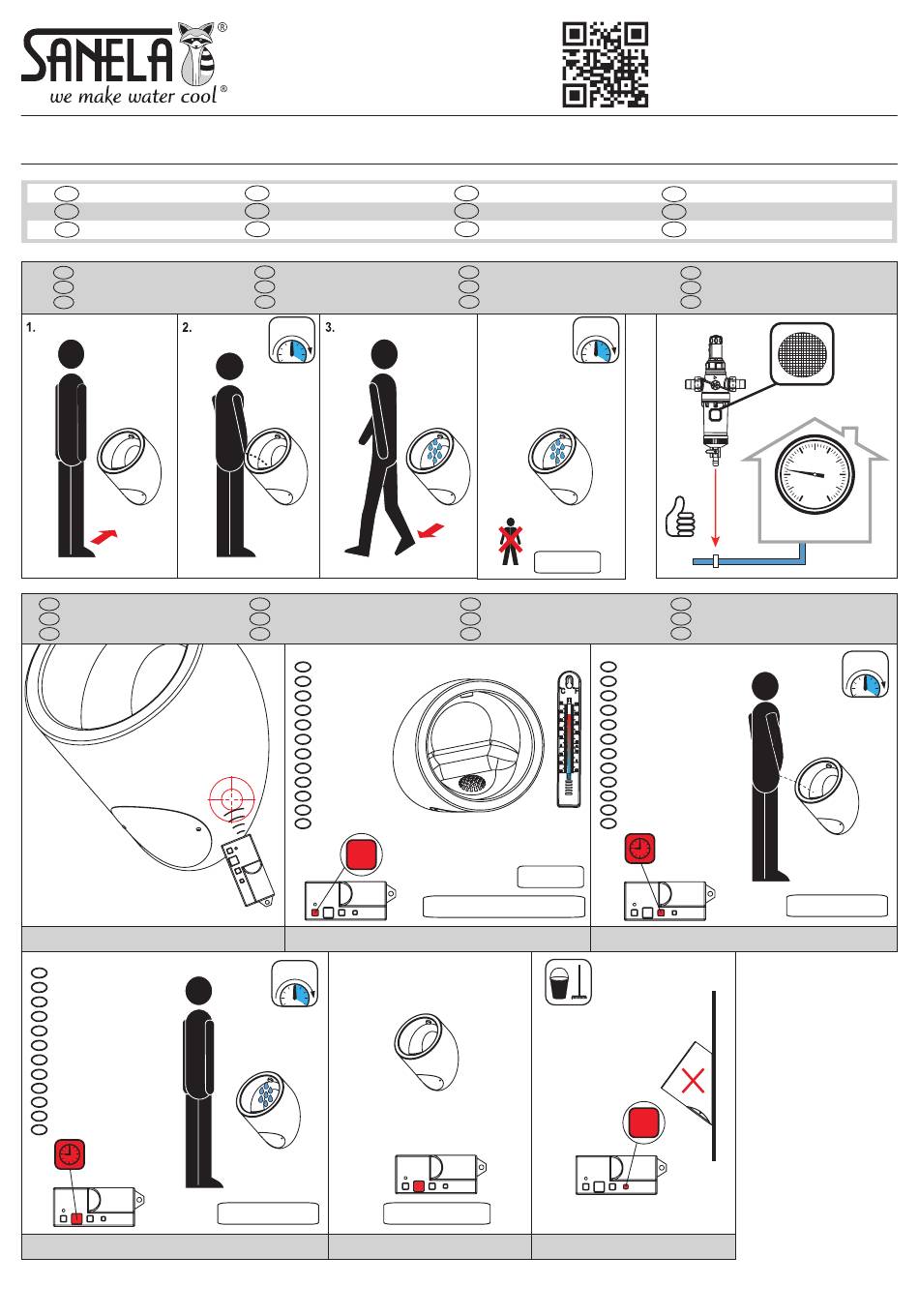 SANELA®
we make water cool®

1.

2.

3.