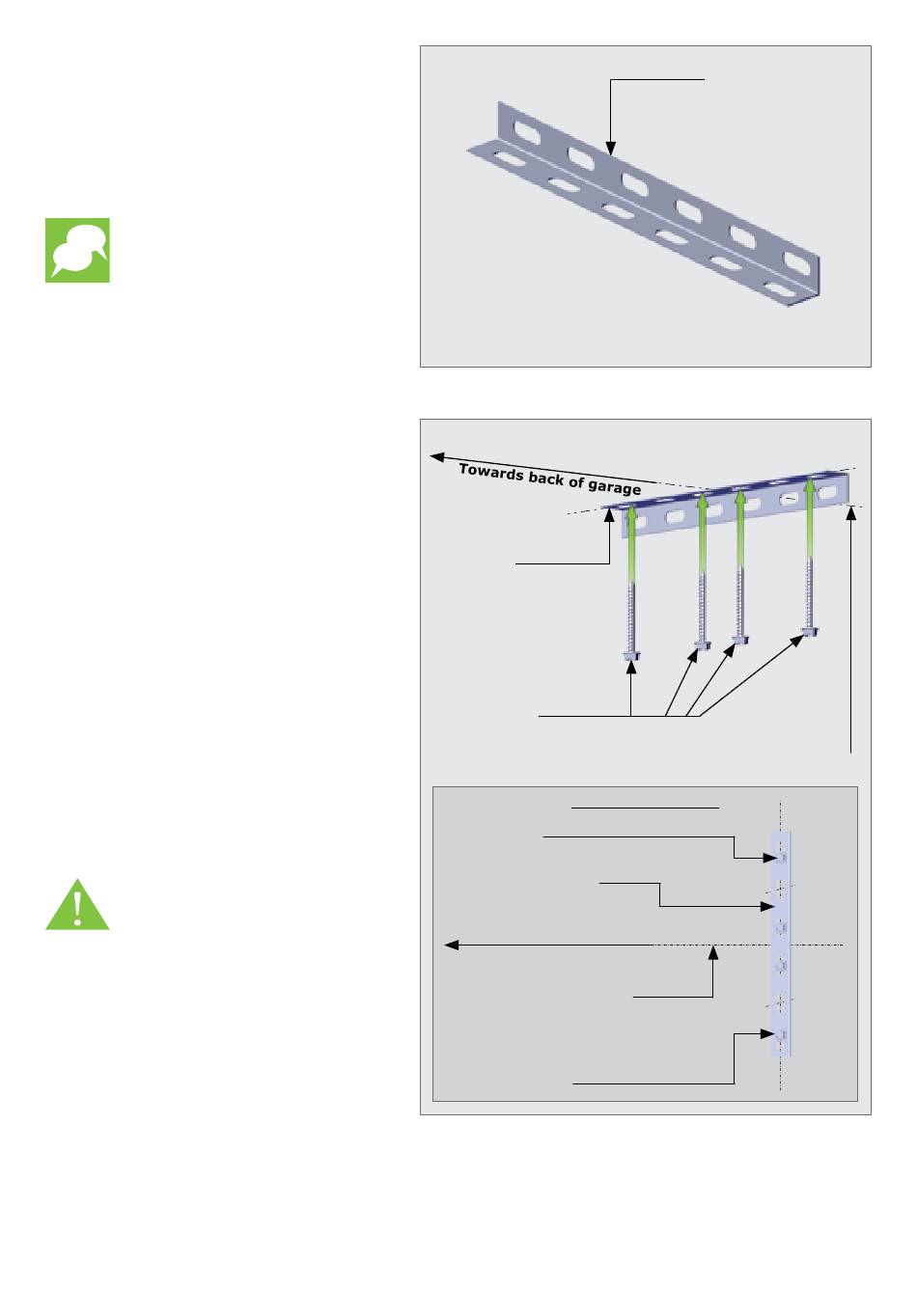 Towards back of garage