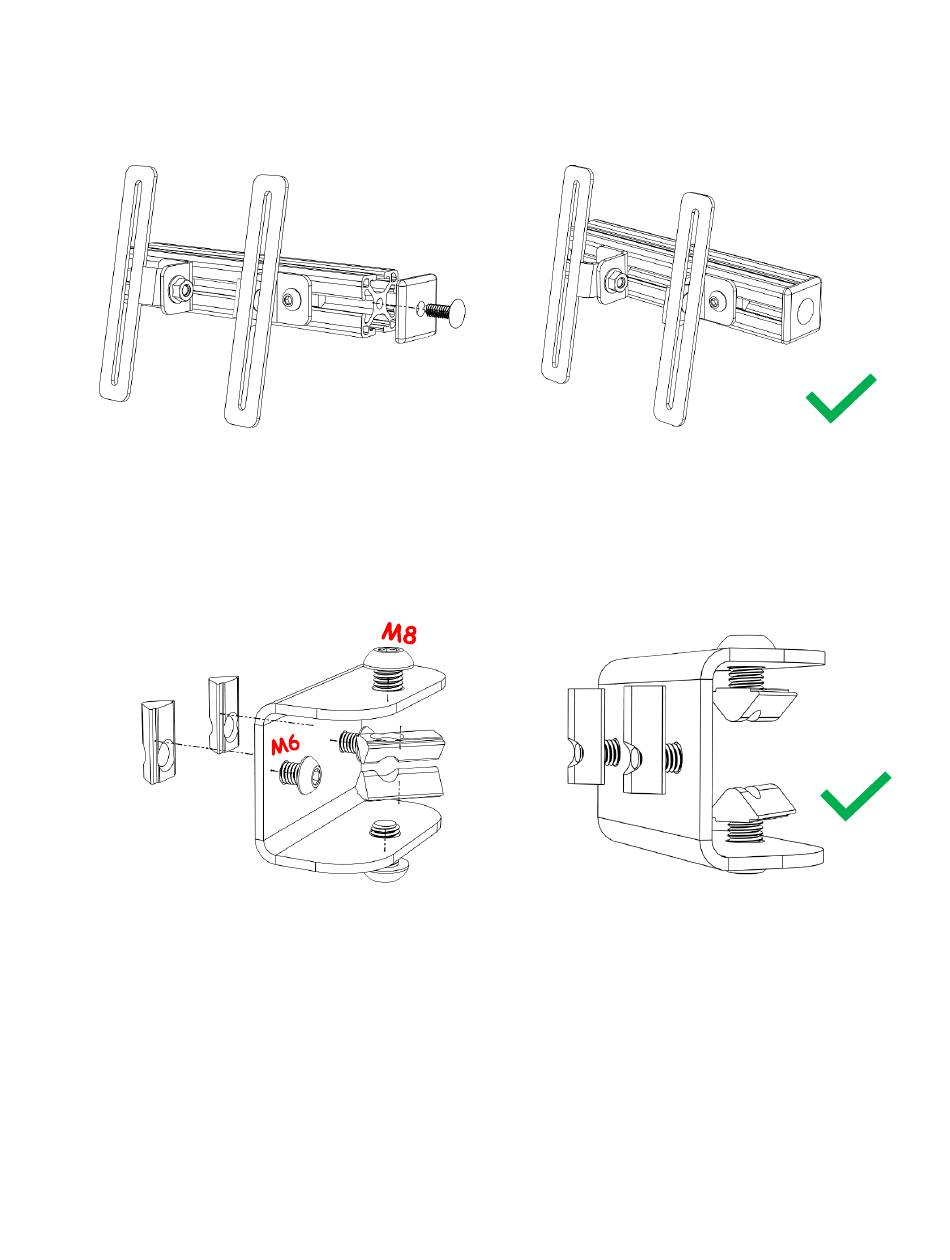 M8

M6