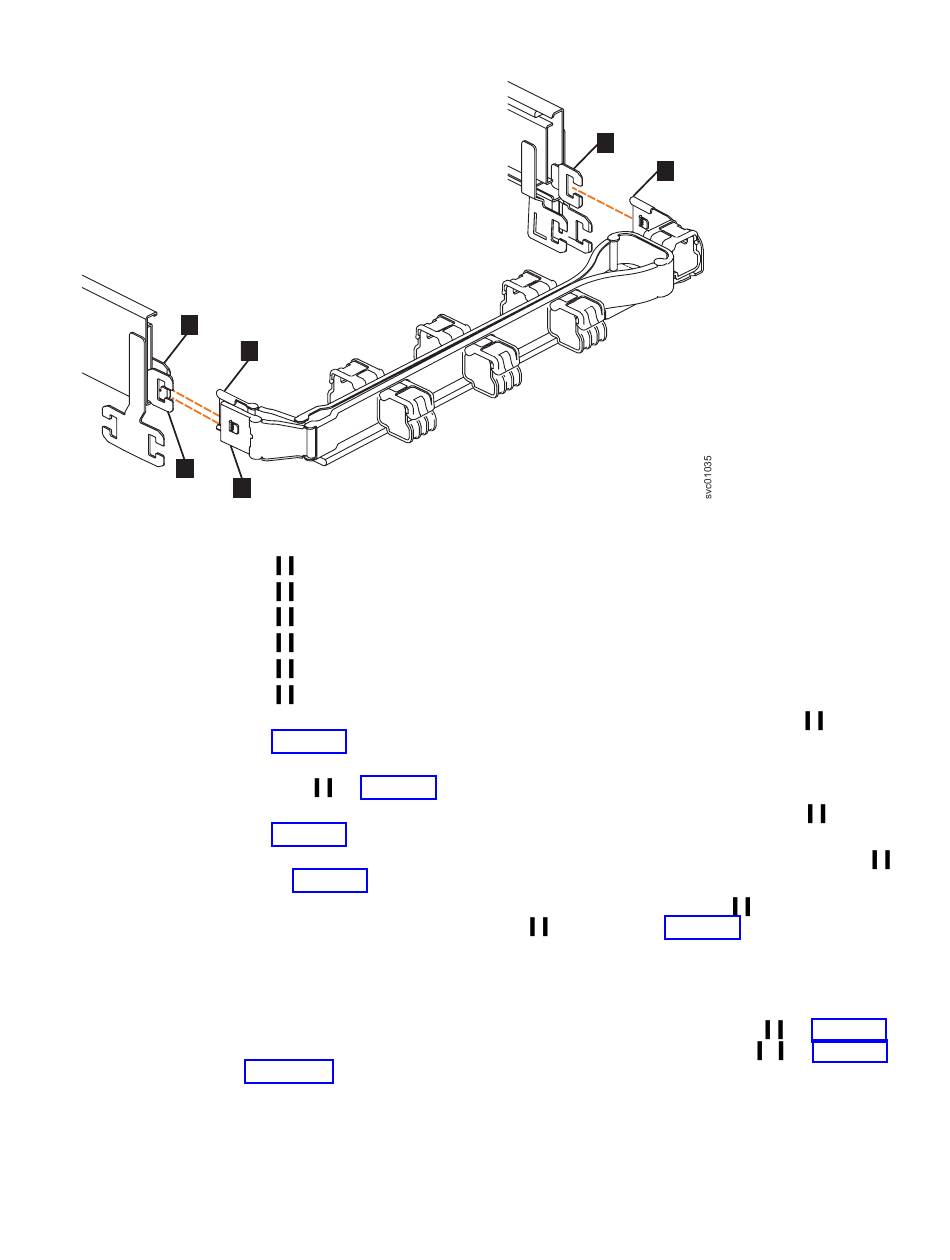 svc01035