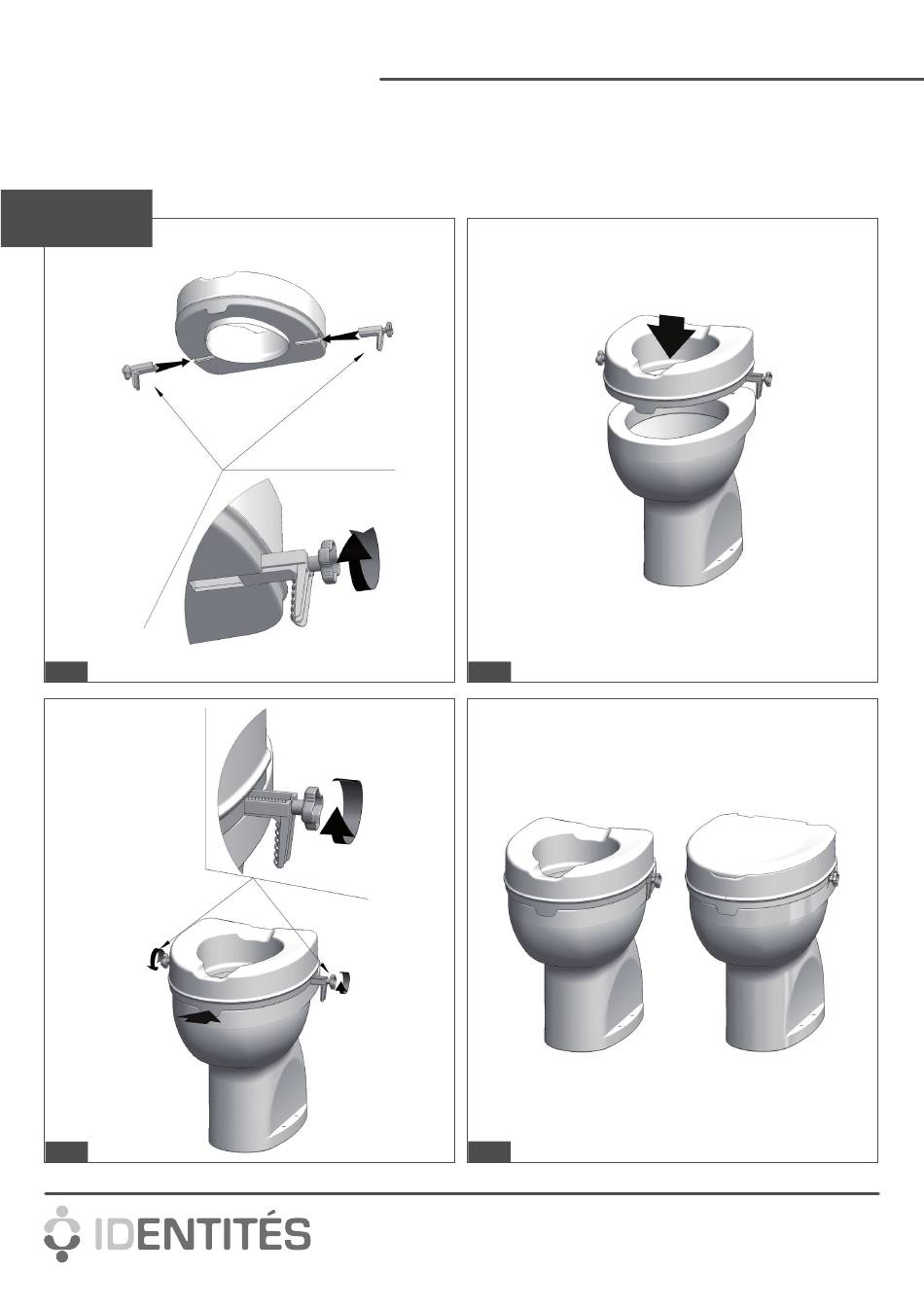 IDENTITÉS