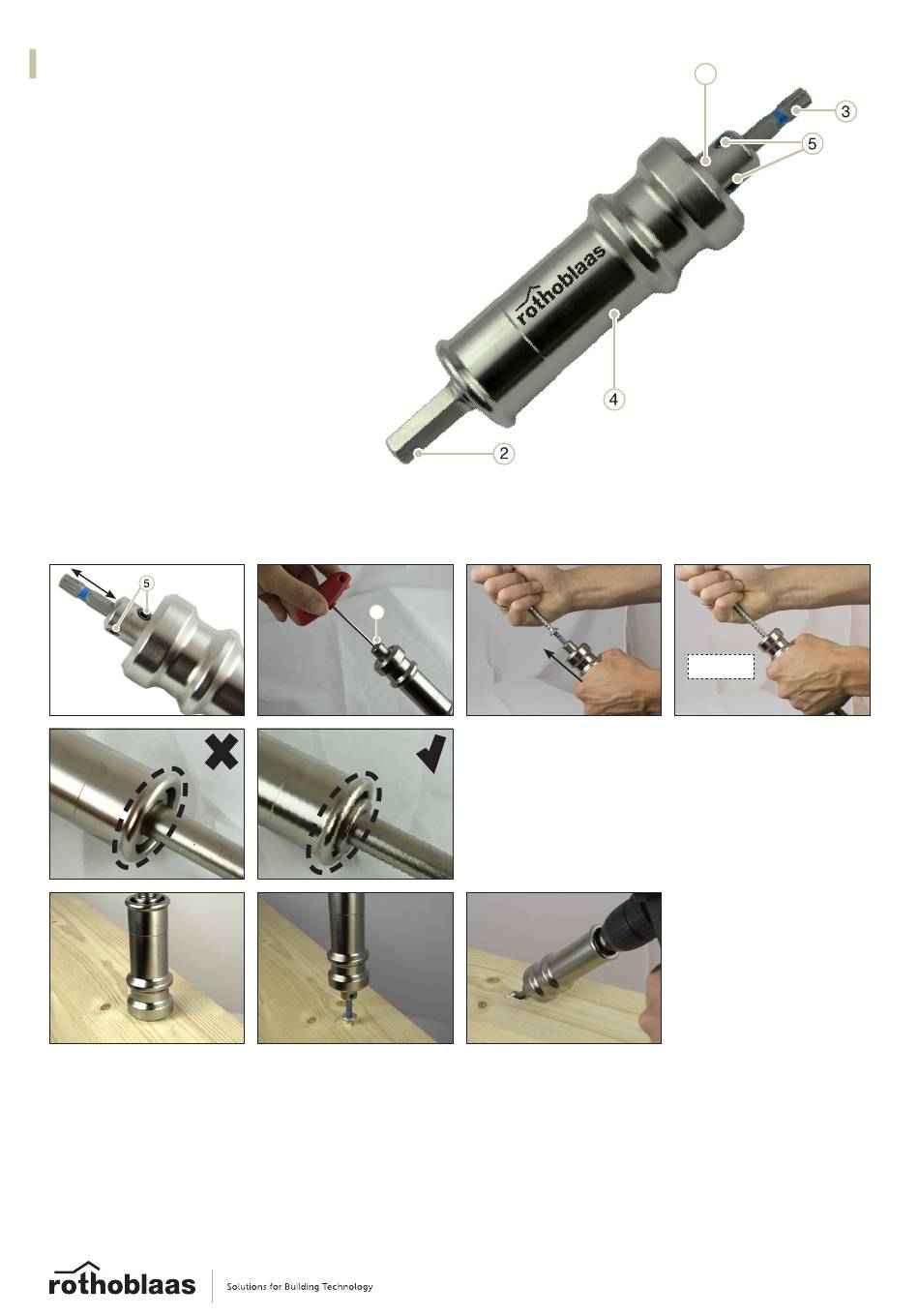 3

5

rothoblaas

4

2

5

rothoblaas Solutions for Building Technology