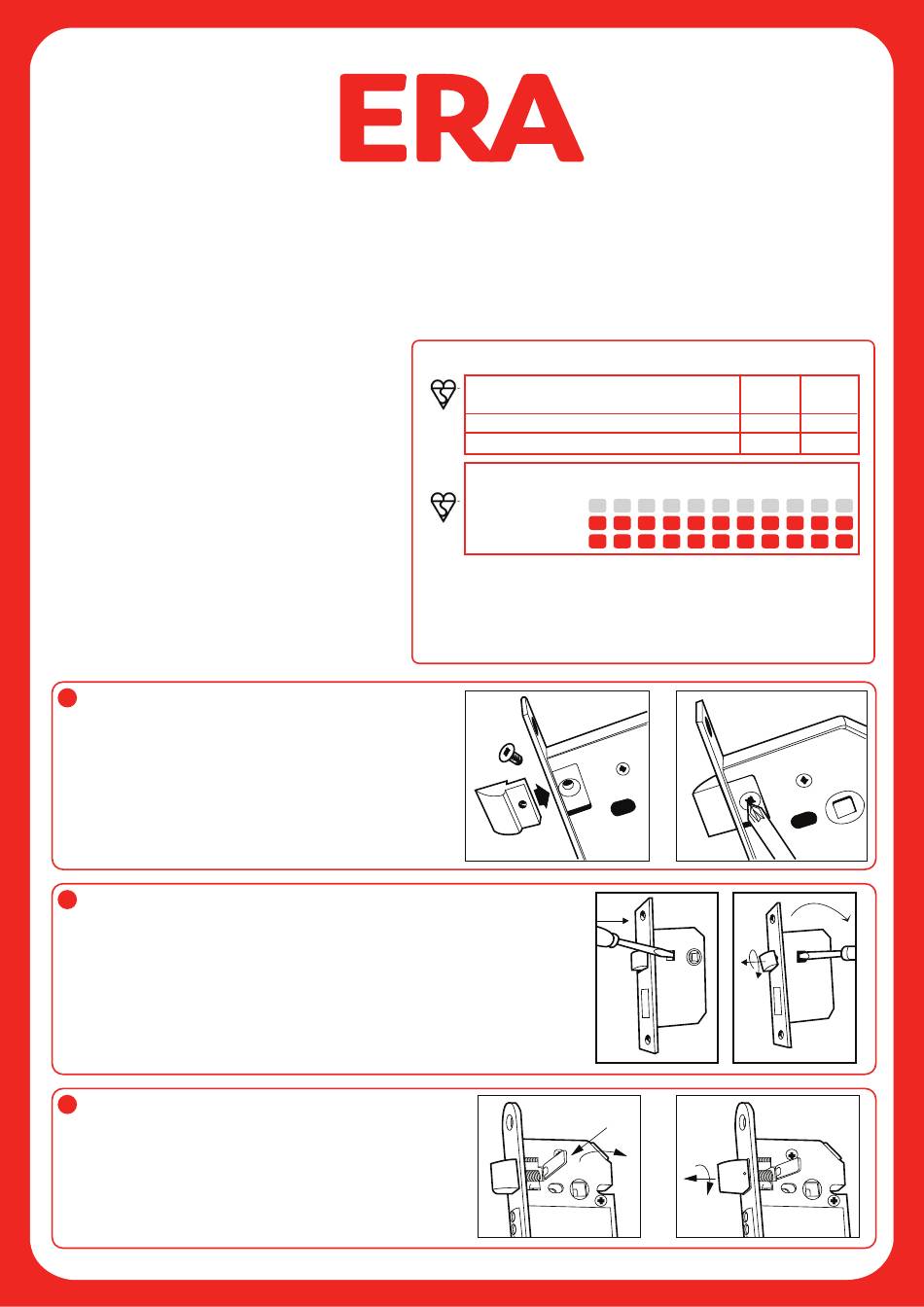 ERA