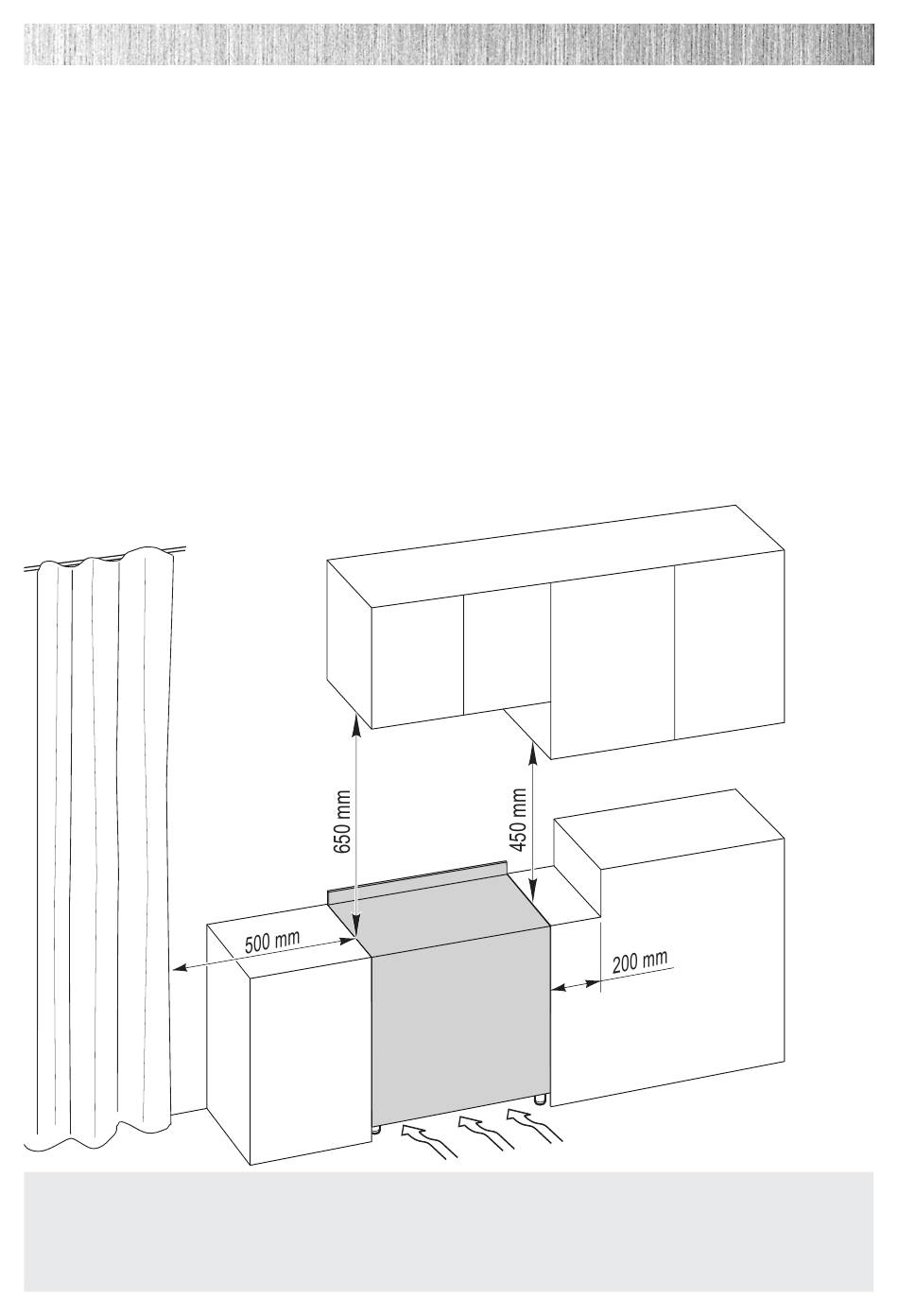 650 mm

450 mm

500 mm

200 mm