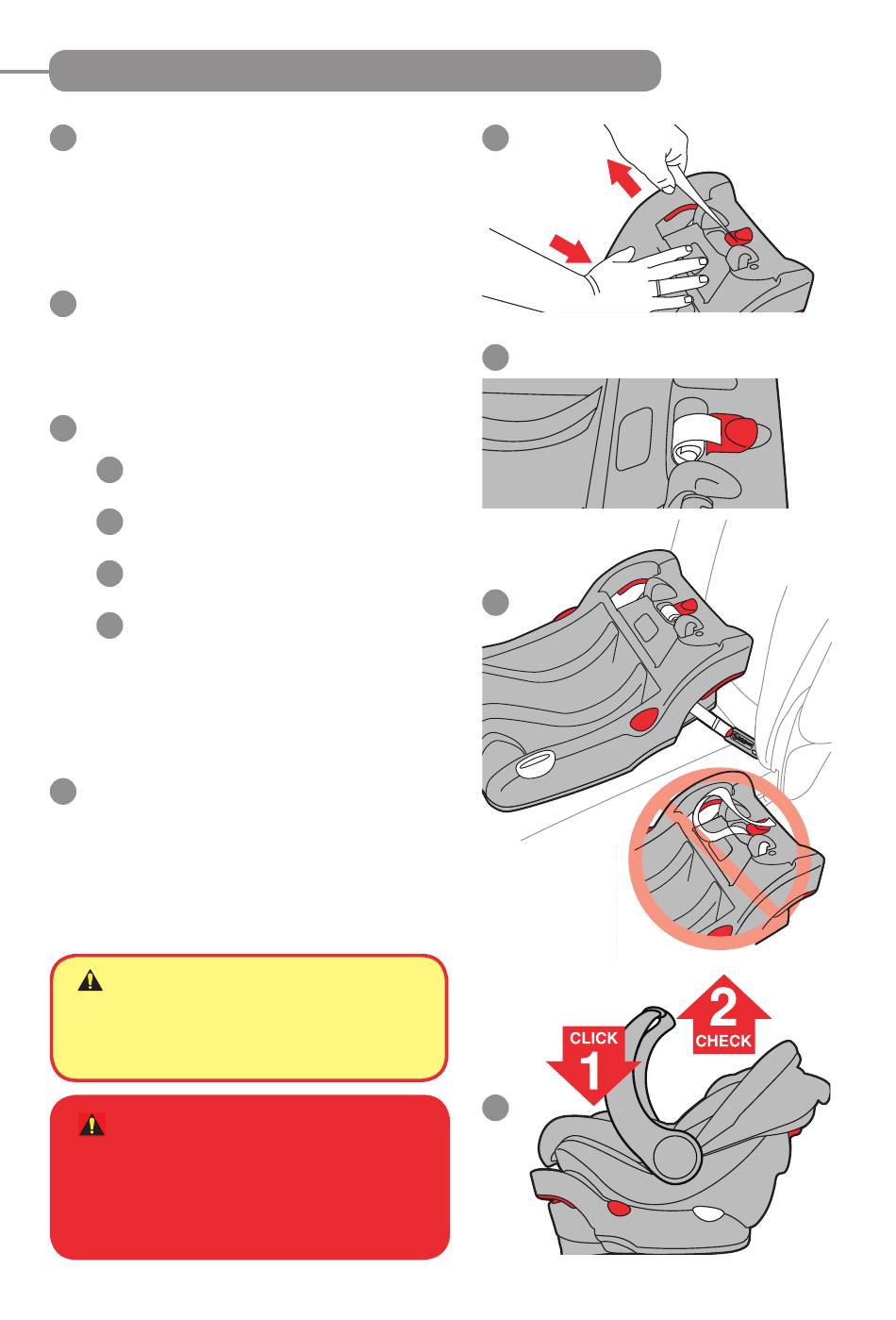 CLICK
1
2
CHECK