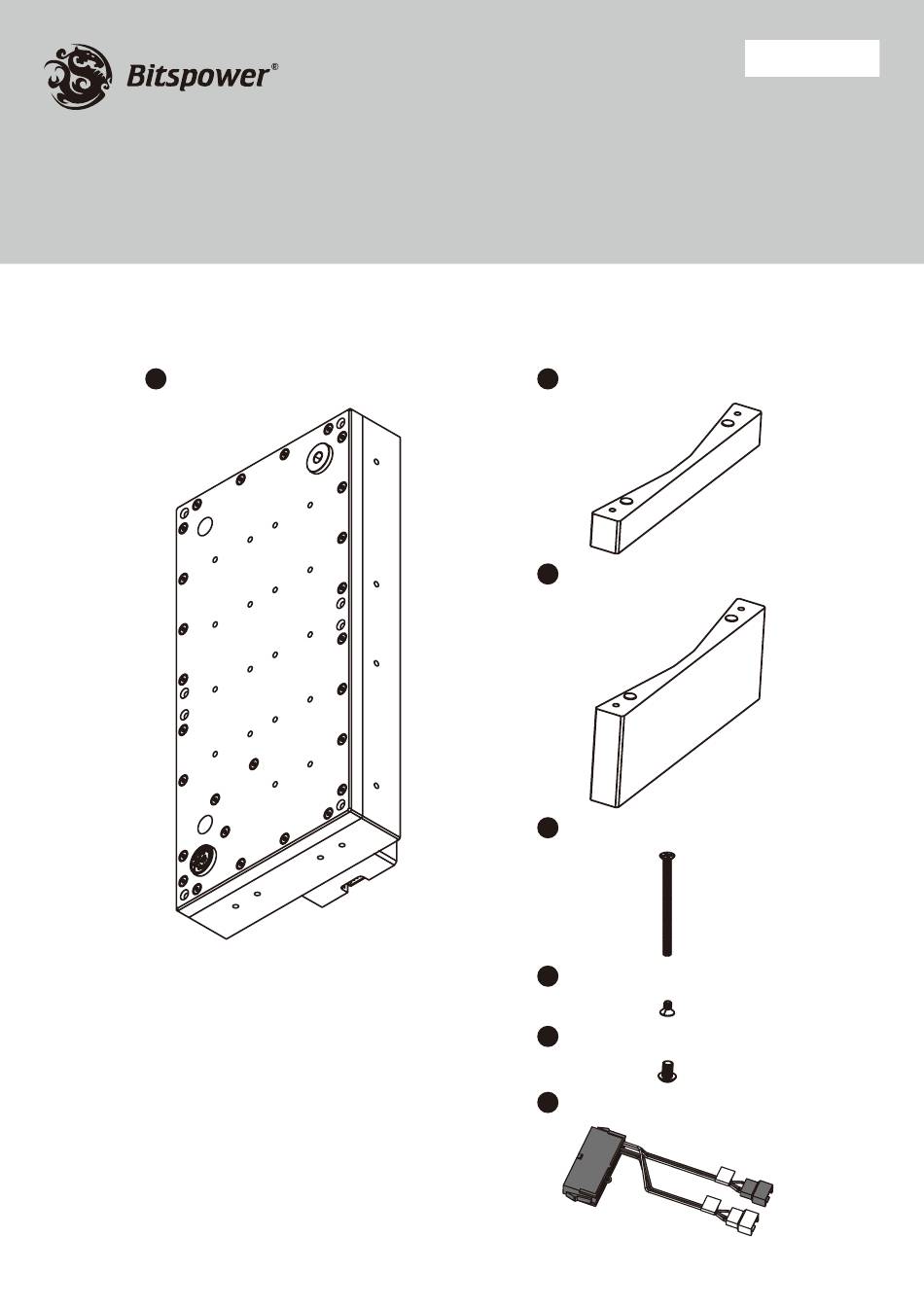 Bitspower®