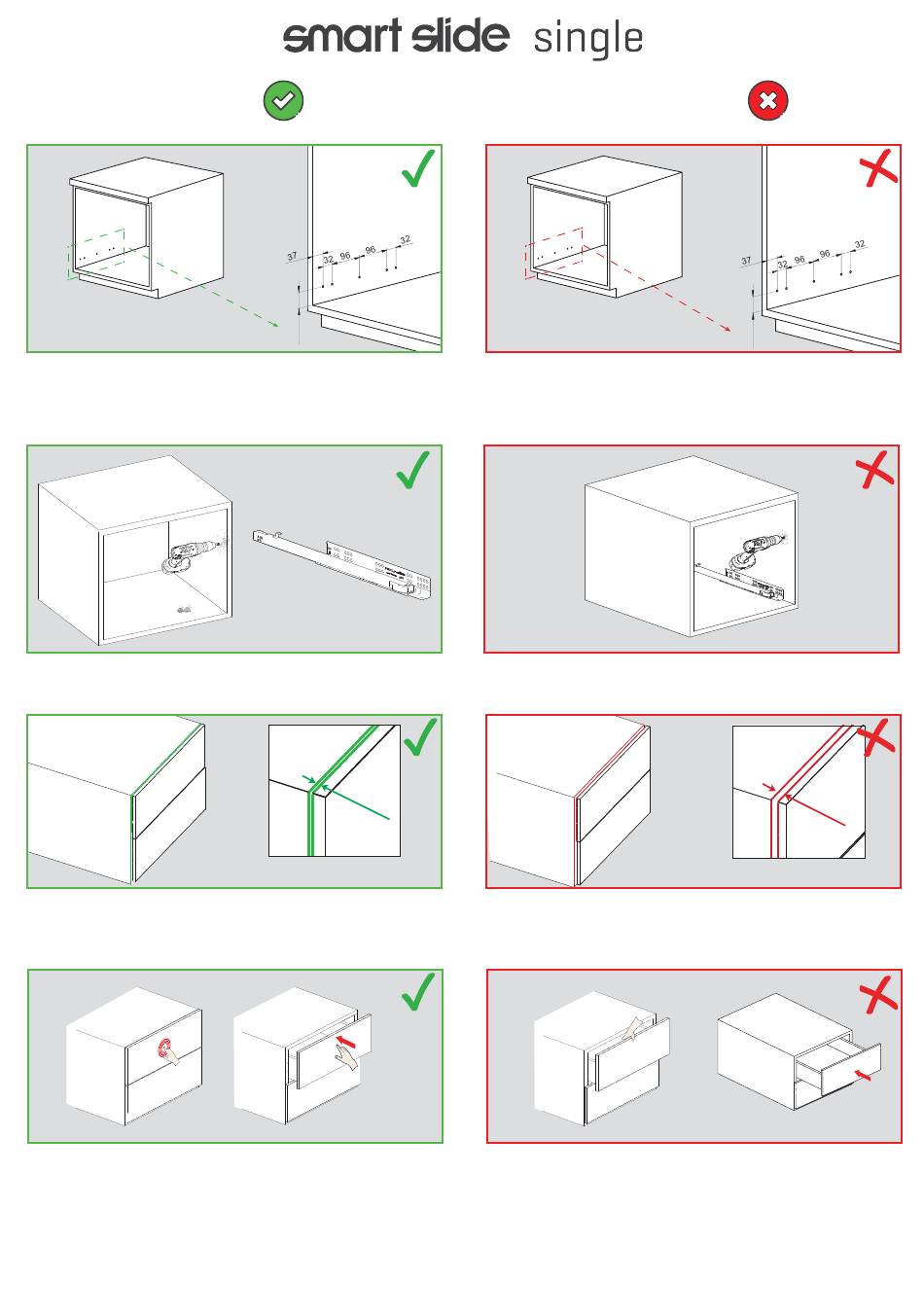 smart slide single

37
32
96
96
32

37
32
96
96
32