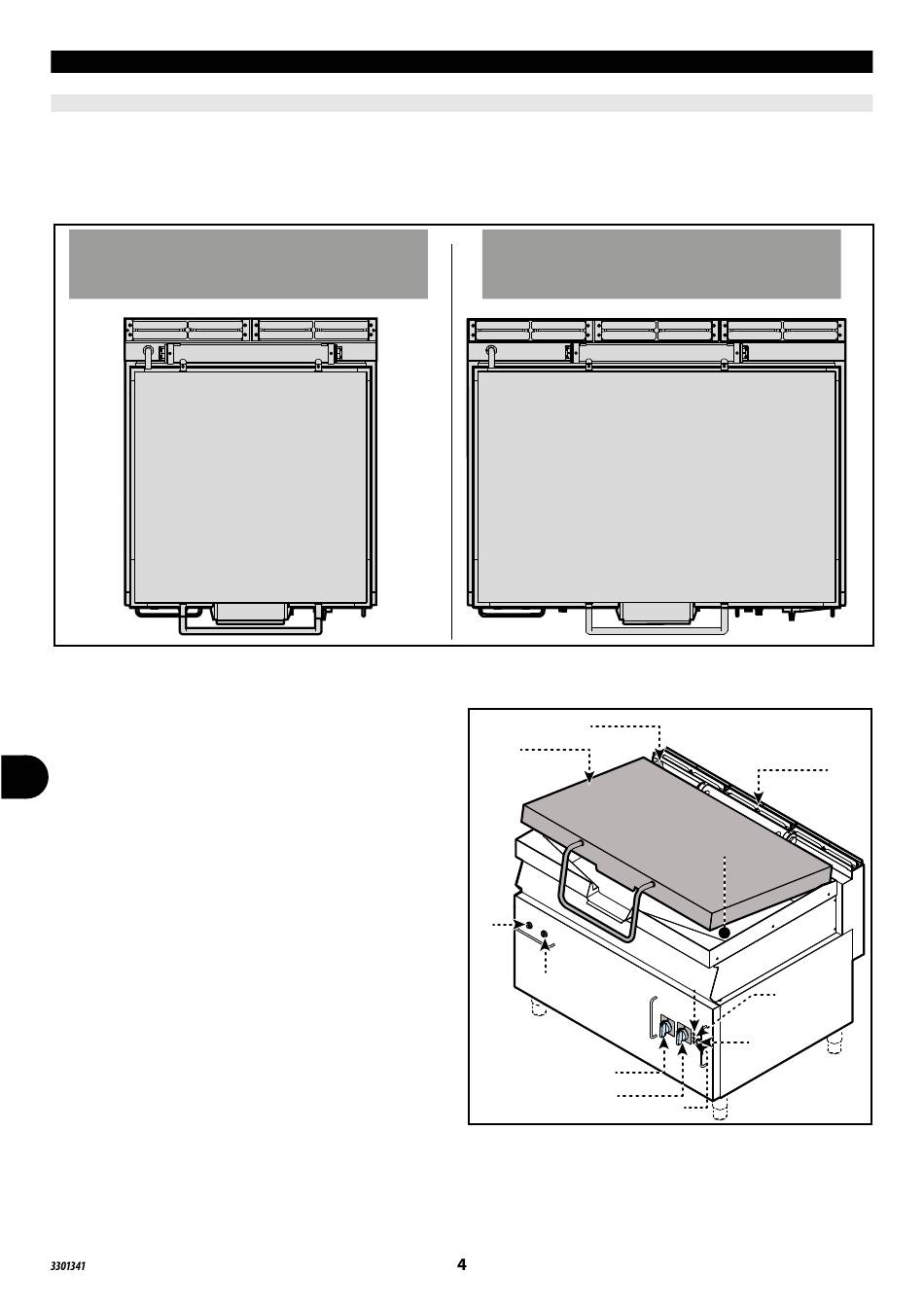 3301341

4