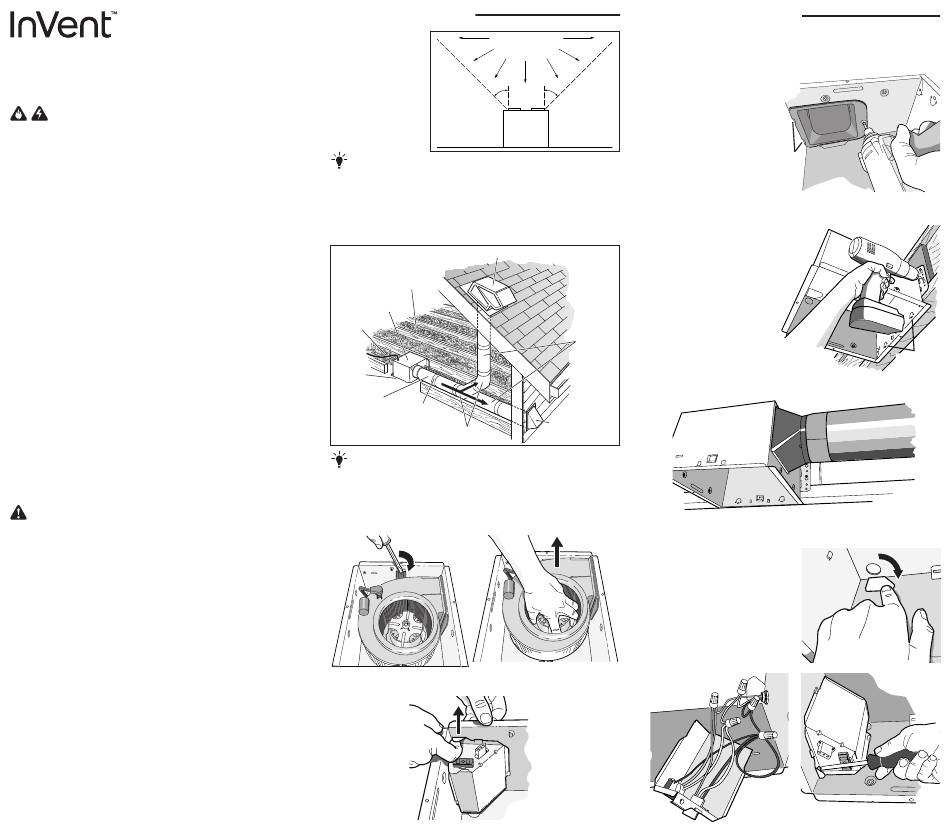 InVent™