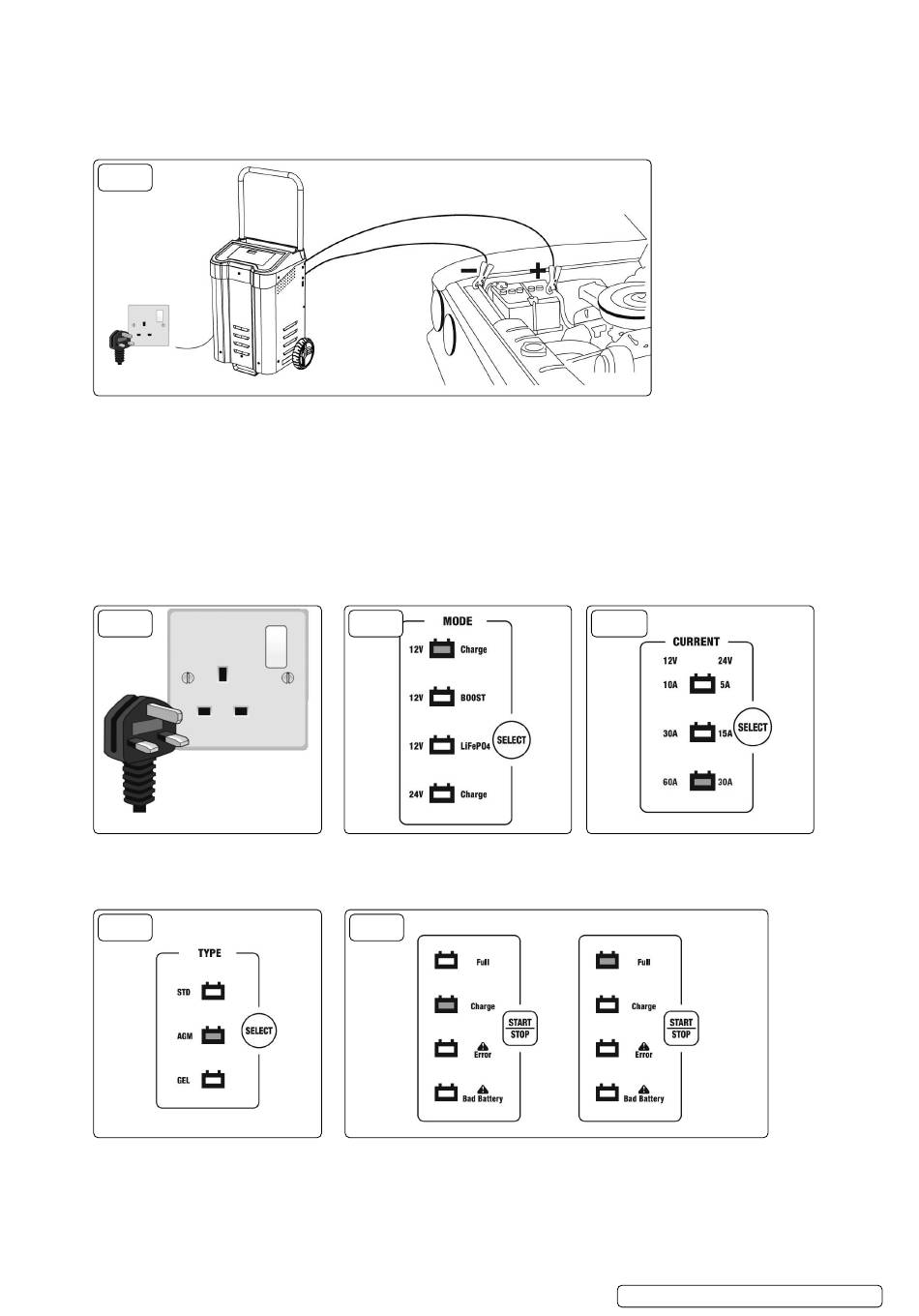 MODE

12V Charge

12V BOOST

12V LiFePO4

24V Charge

SELECT

CURRENT

12V 24V

10A 5A

30A 15A

60A 30A

SELECT

TYPE

STD

AGM

GEL

SELECT

Full

Charge

Error

Bad Battery

START STOP

Full

Charge

Error

Bad Battery

START STOP