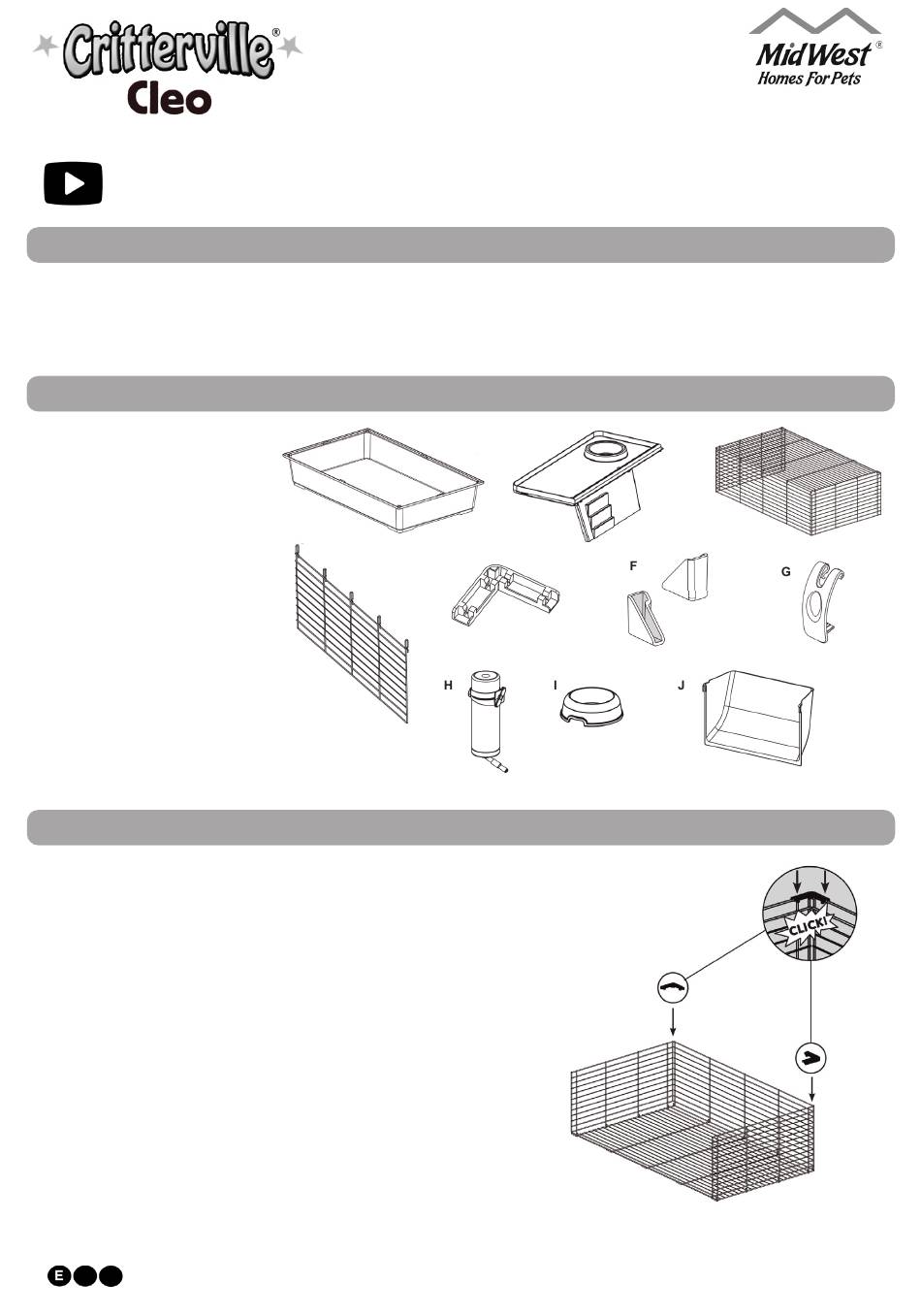 Critterville®
Cleo

MidWest®
Homes For Pets

F

G

H

I

J

CLICK!

E