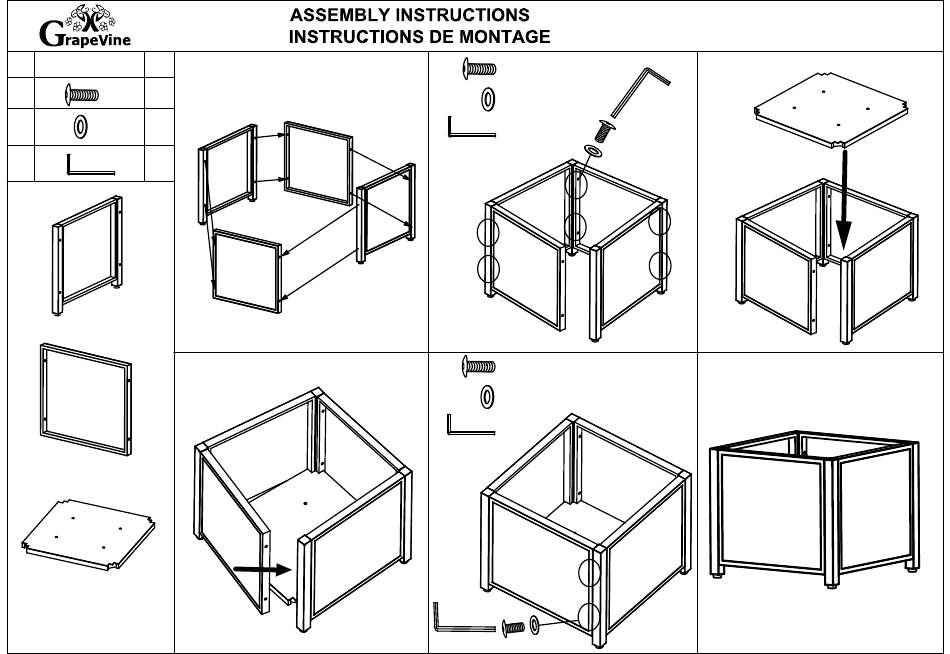 GrapeVine

ASSEMBLY INSTRUCTIONS
INSTRUCTIONS DE MONTAGE