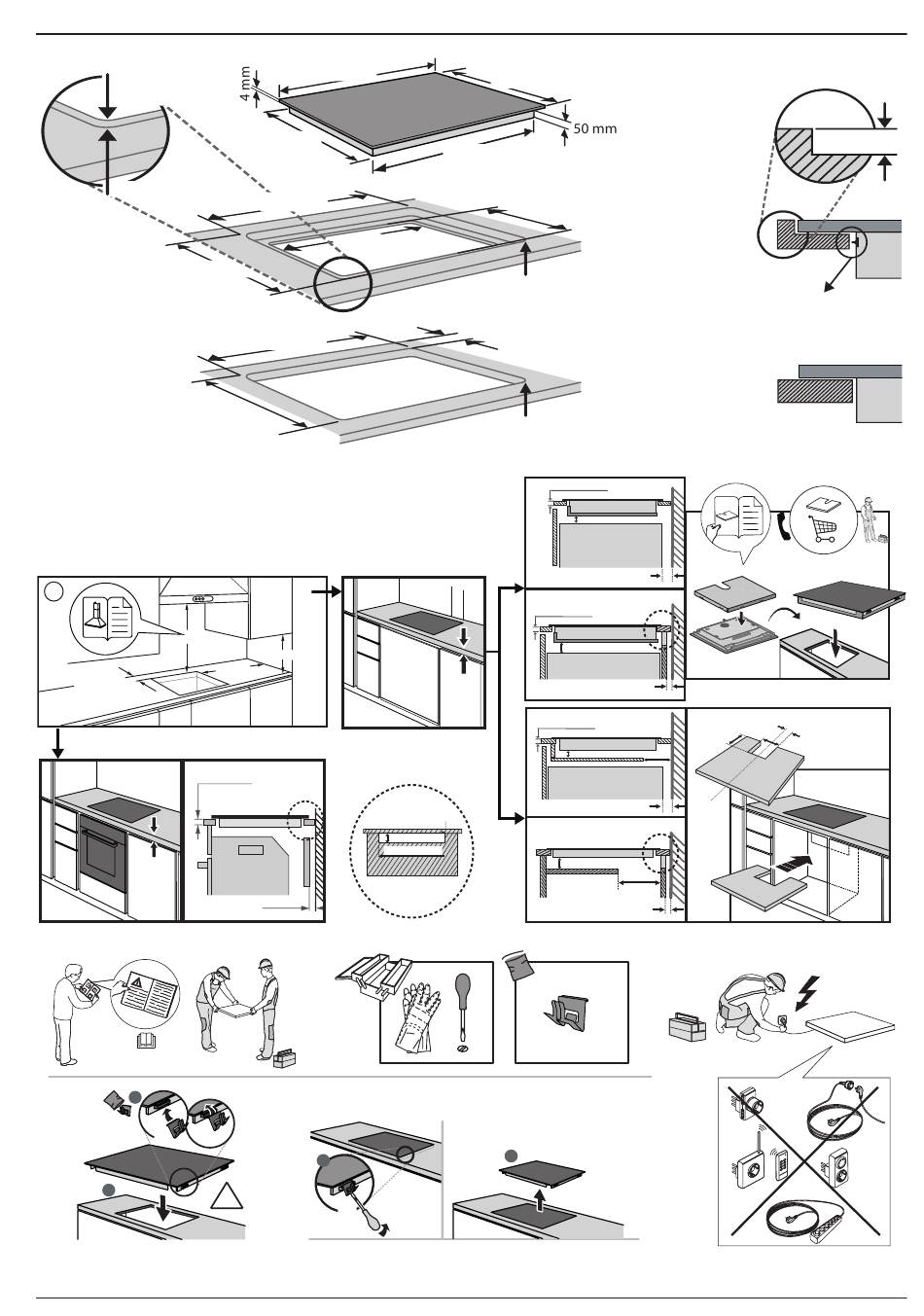 4 mm
50 mm