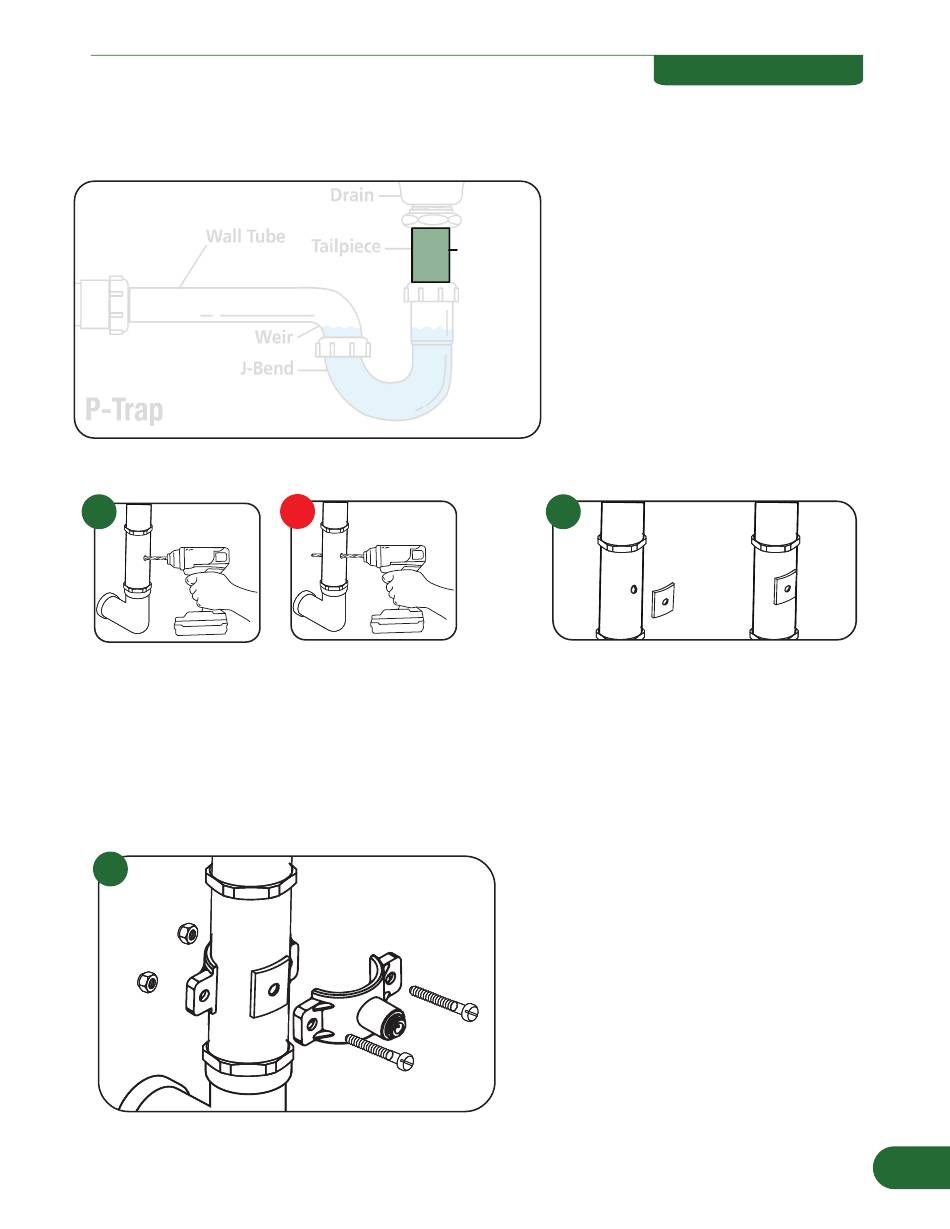 Drain
Wall Tube
Tailpiece
Weir
J-Bend
P-Trap