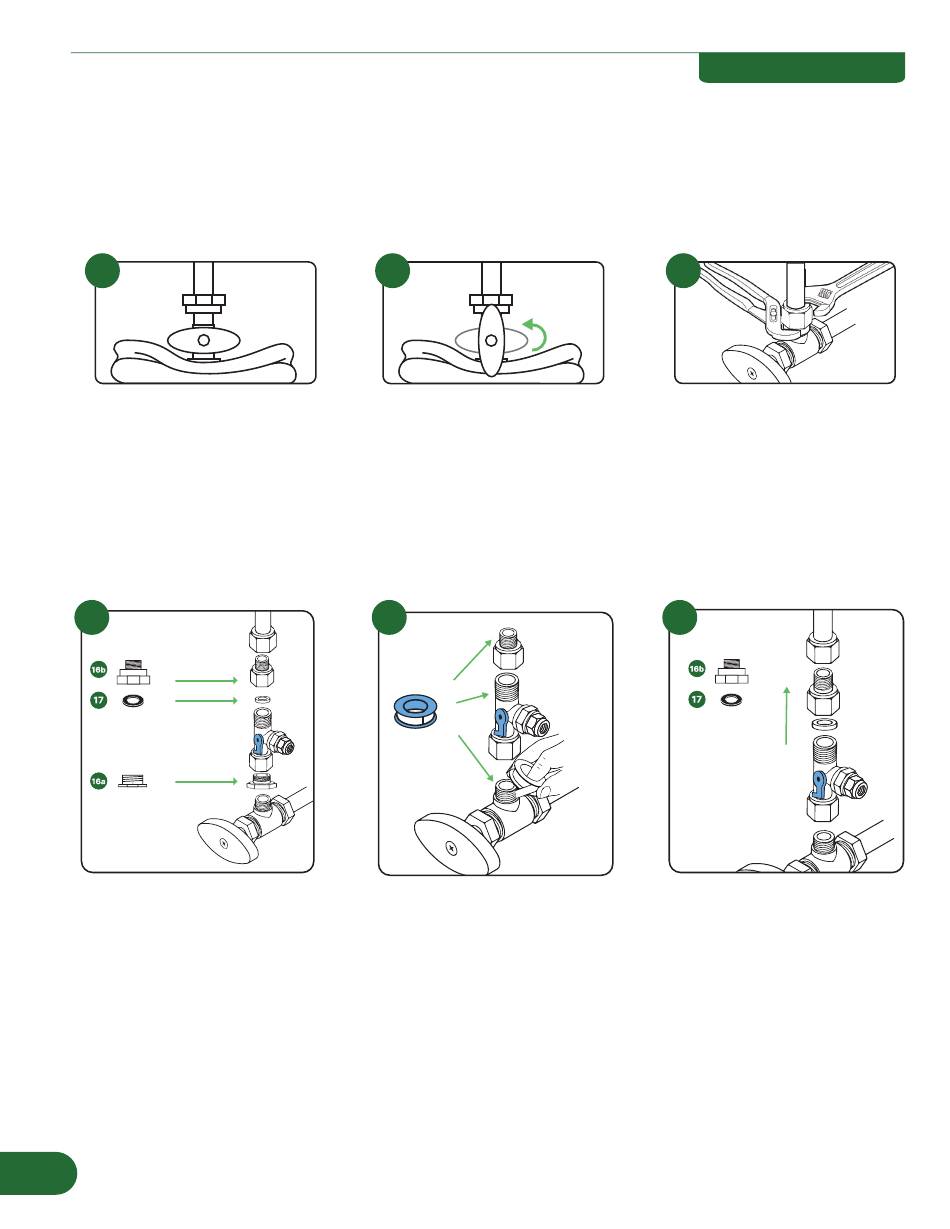 16b
17
16a

16b
17