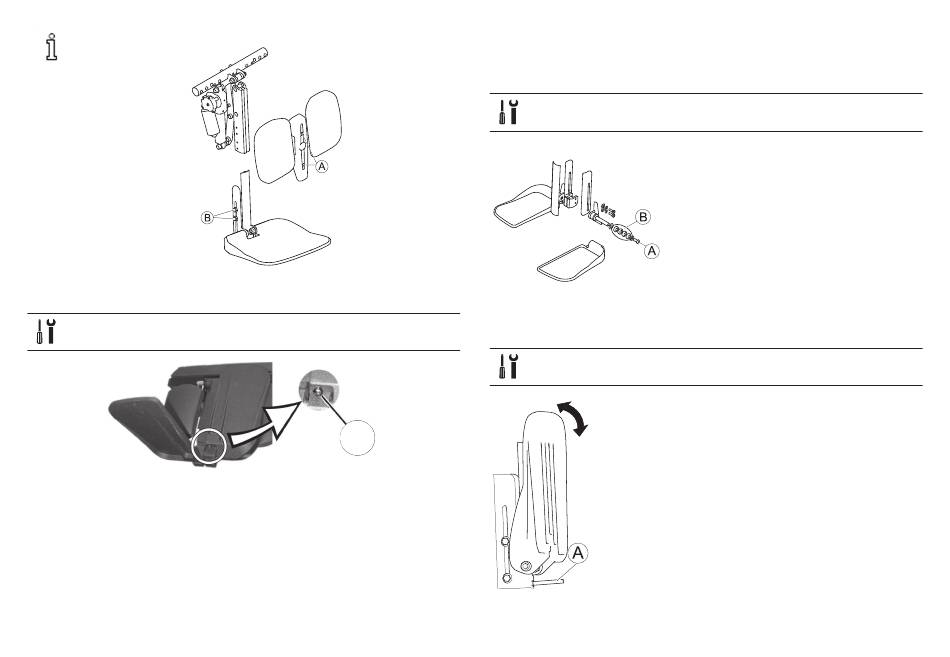 A

B

B

A

A