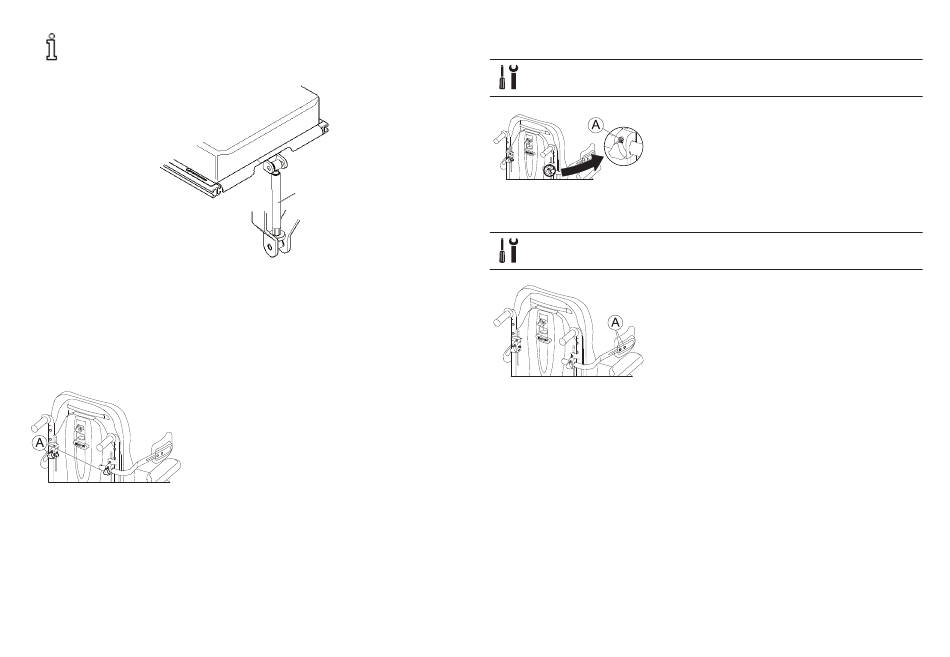 A

A

A