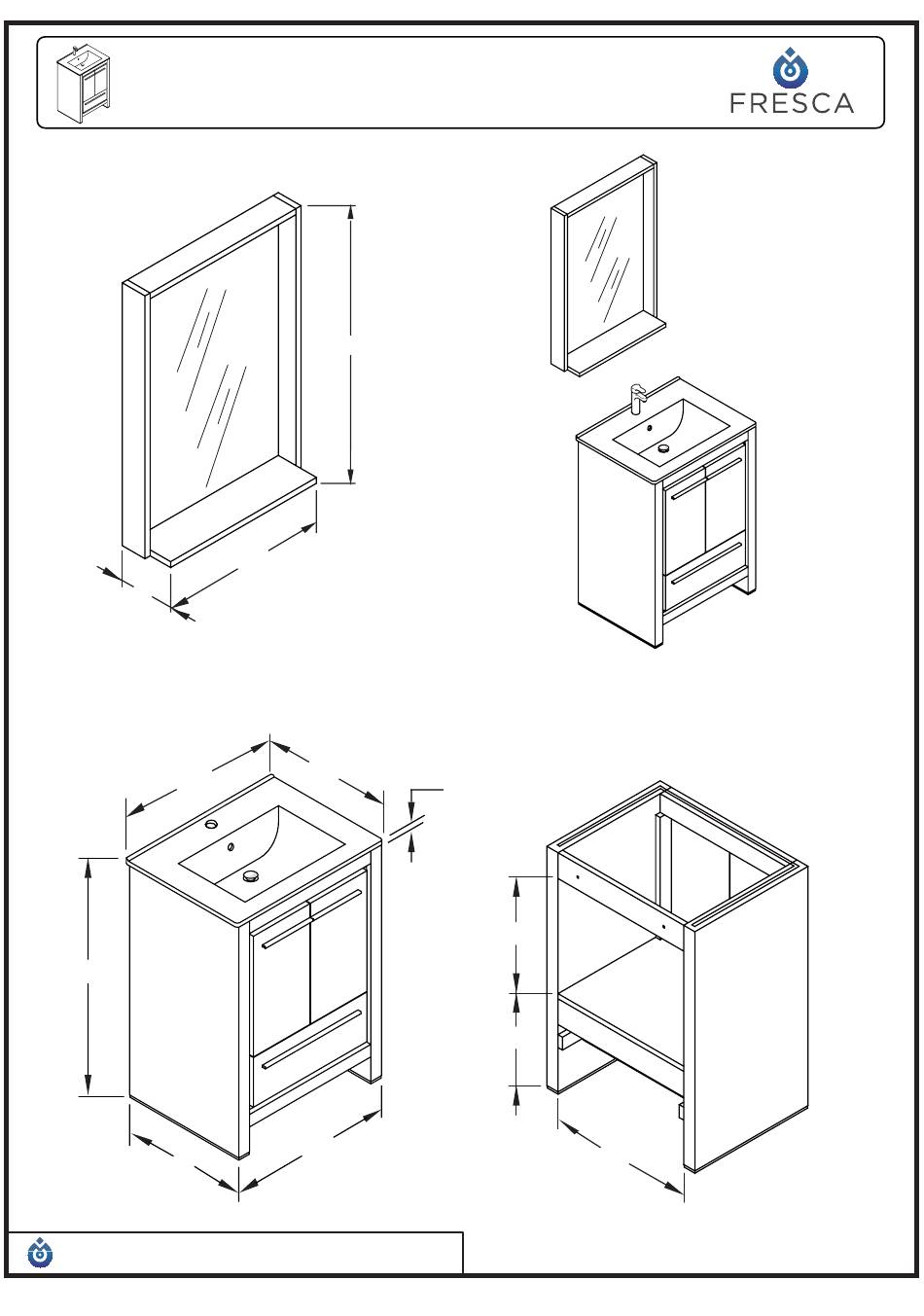 FRESCA