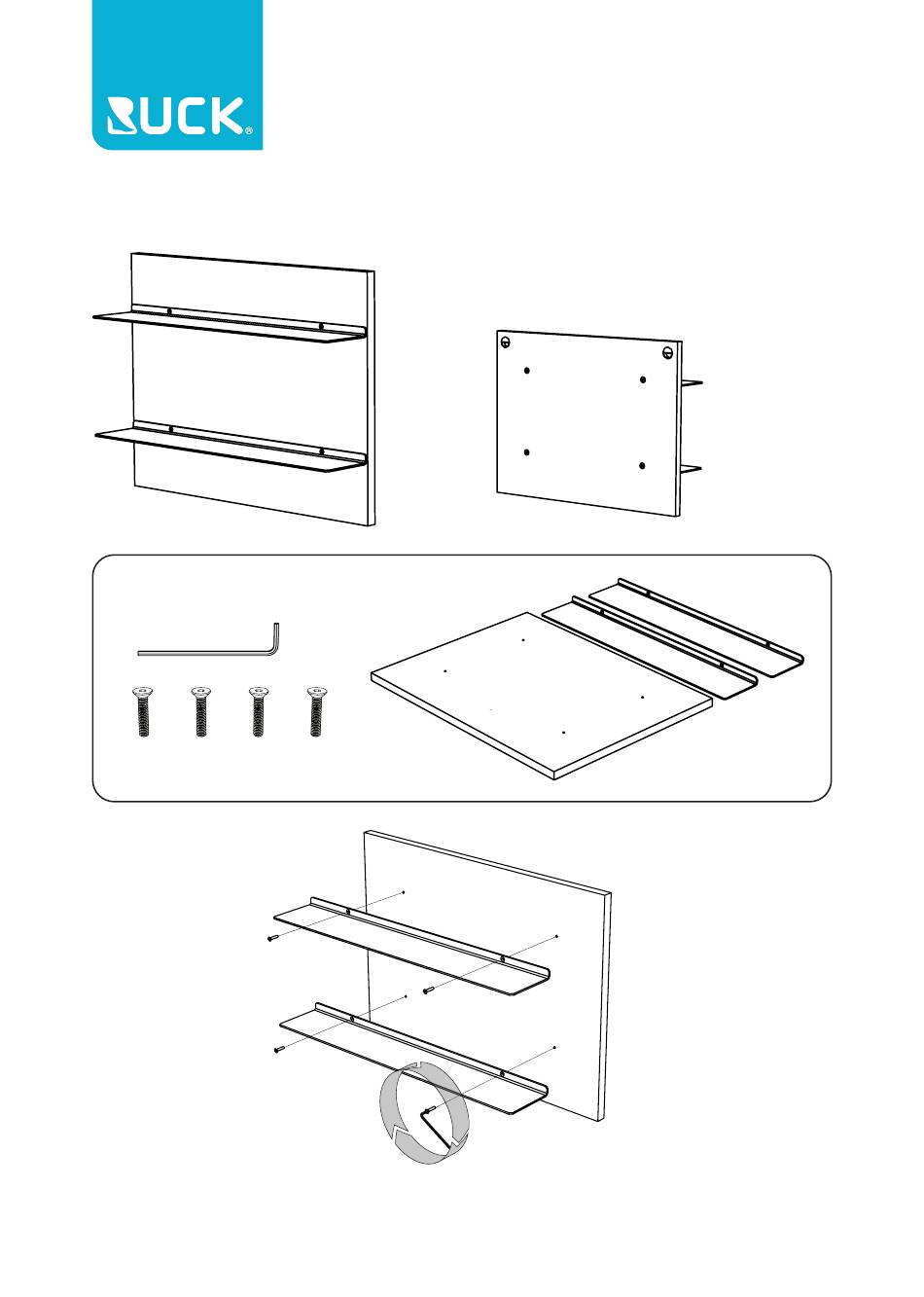 RUCK®