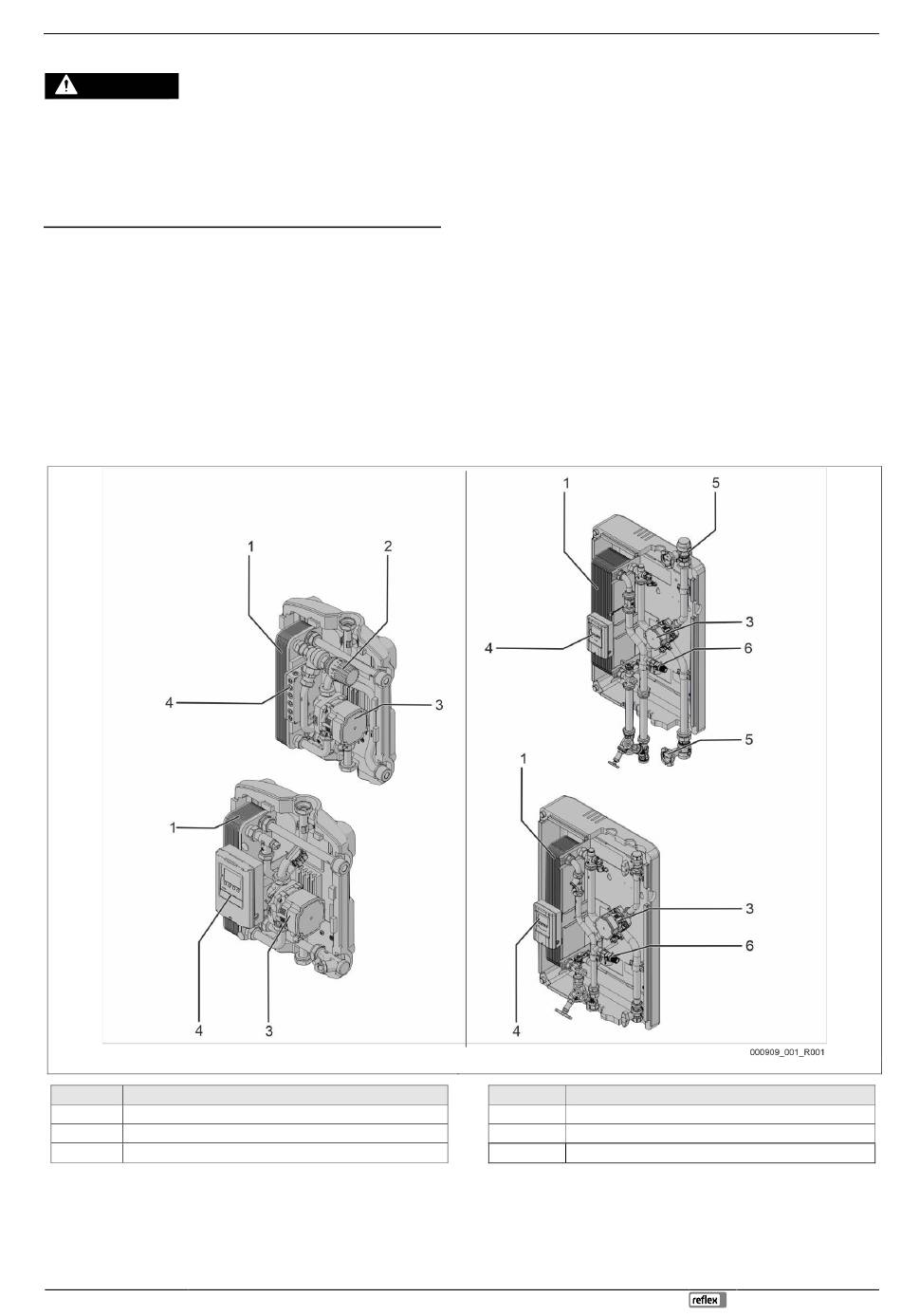 1

2

4

3

1

4

3

1

5

4

3

6

5

1

3

6

4

000909_001_R001

reflex