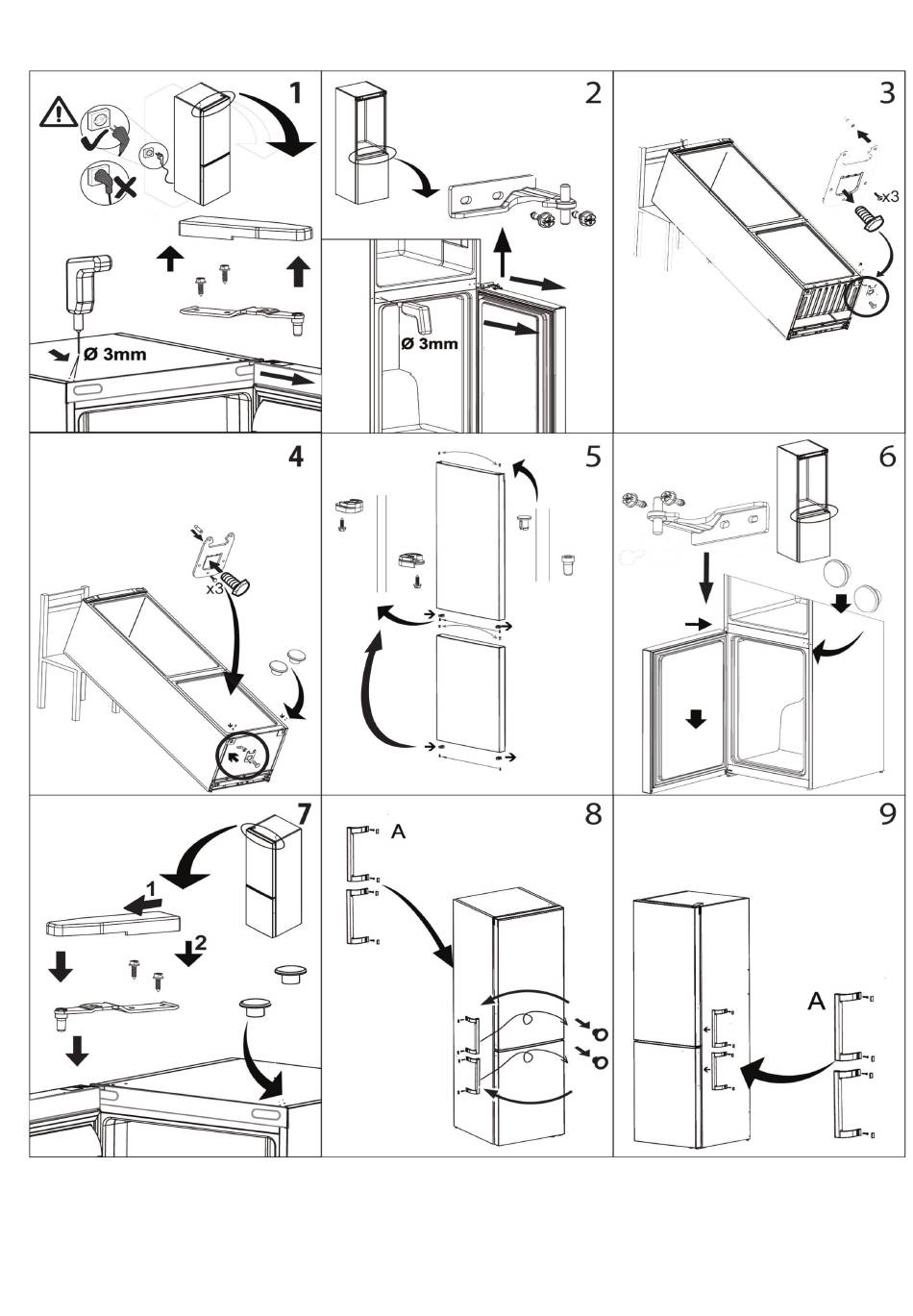 1

Ø 3mm

2

Ø 3mm

3

x3

4

x3

5

6

7

1

2

8

A

9

A