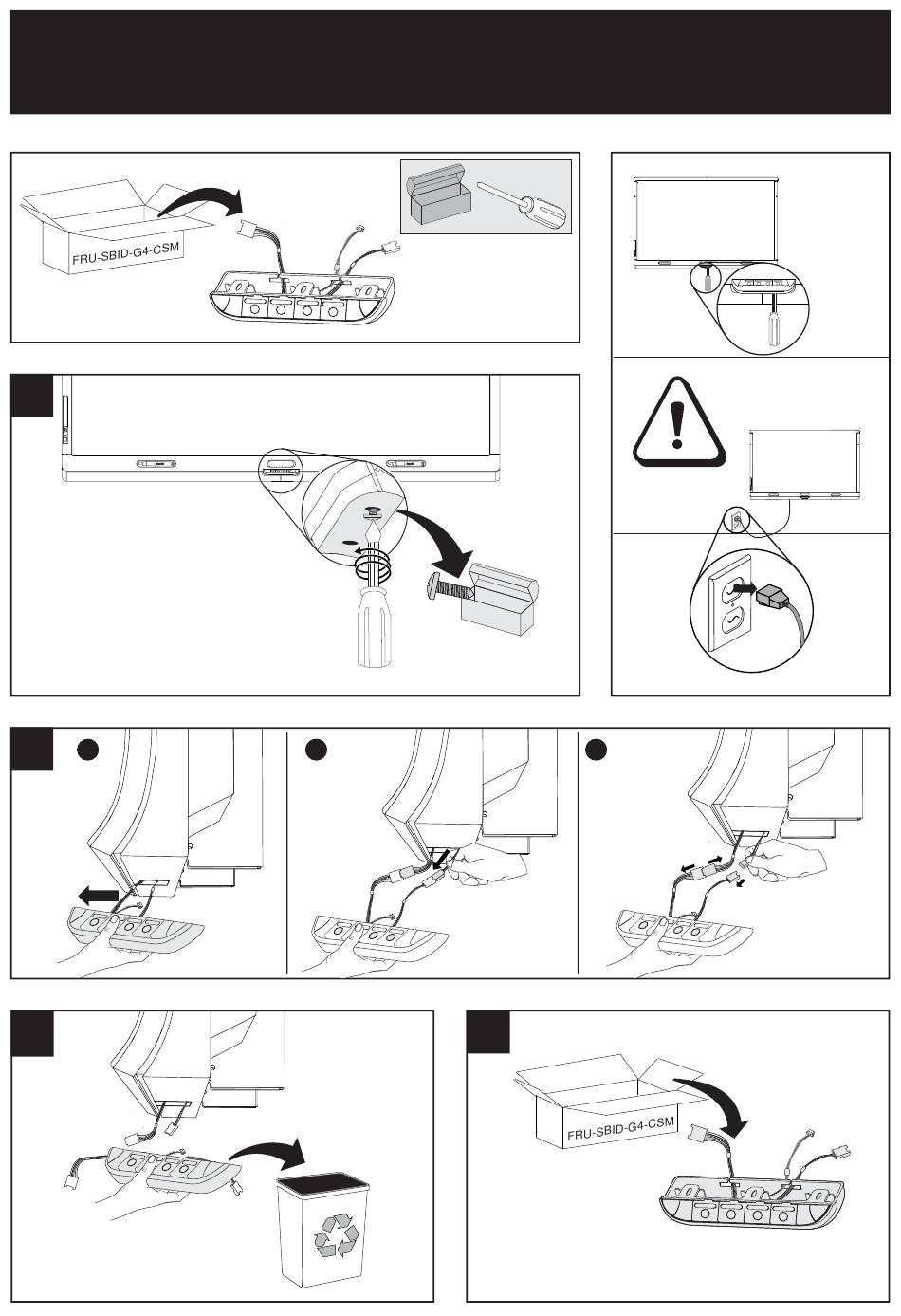 FRU-SBID-G4-CSM

FRU-SBID-G4-CSM