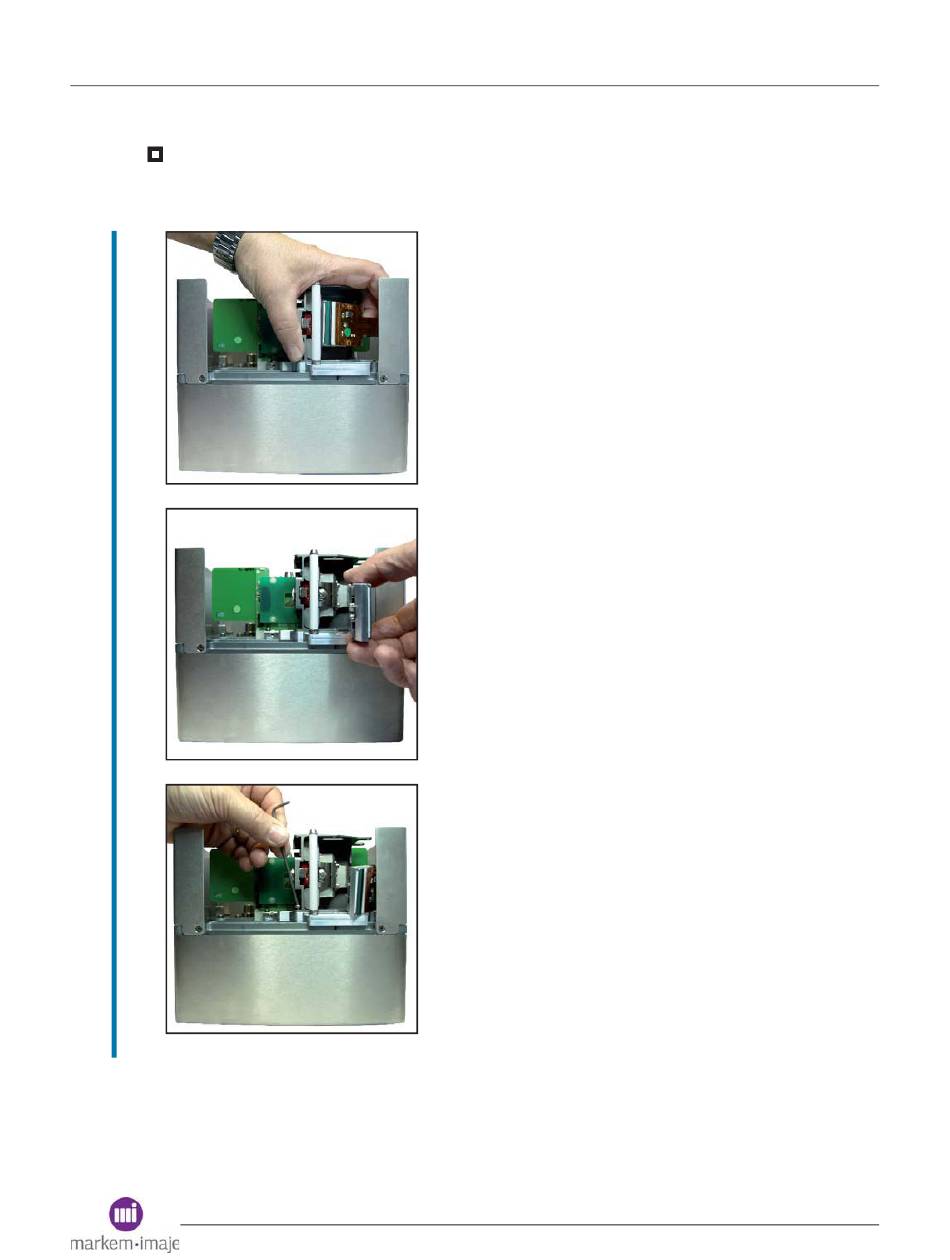 markem·imaje