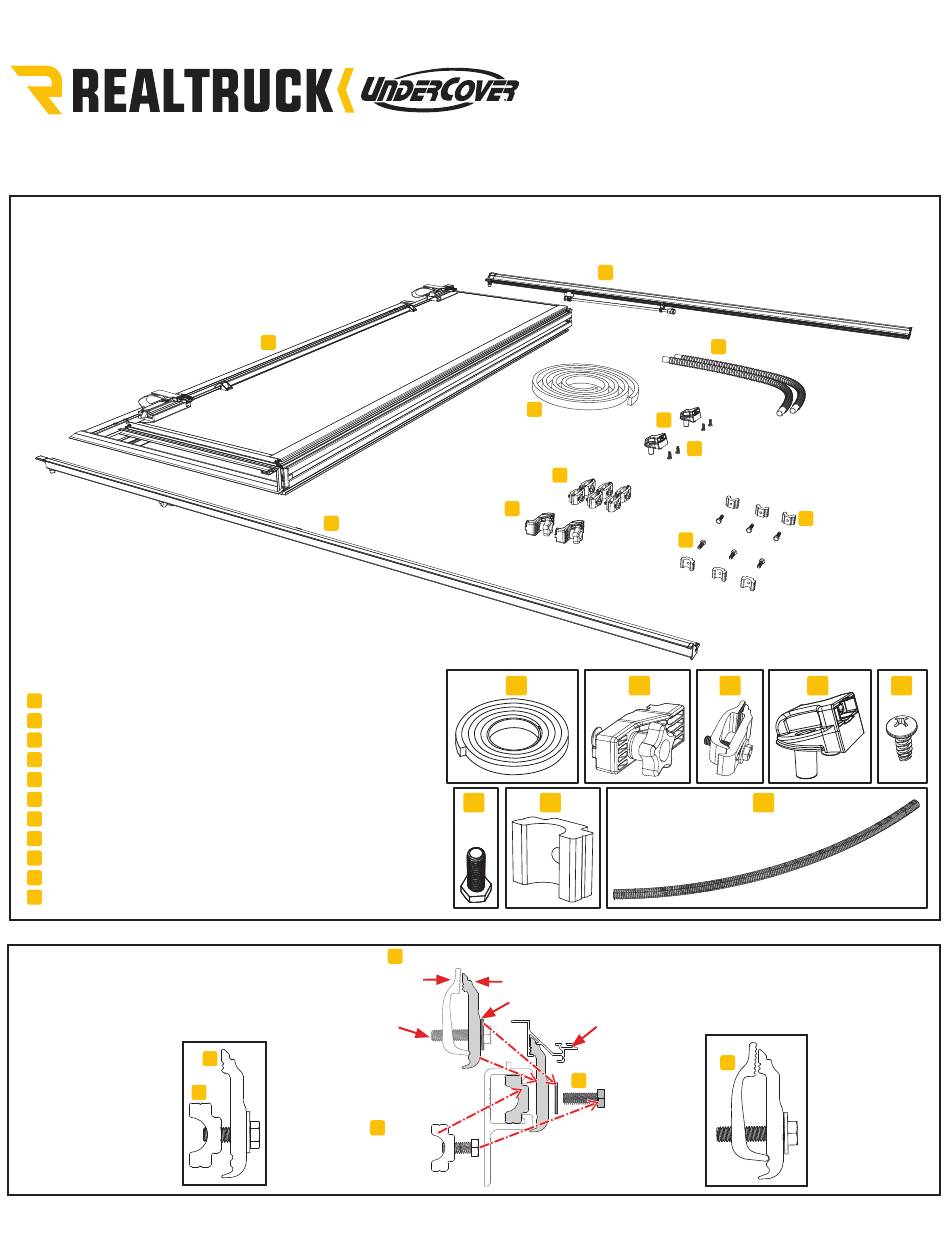 REALTRUCK UNDERCOVER