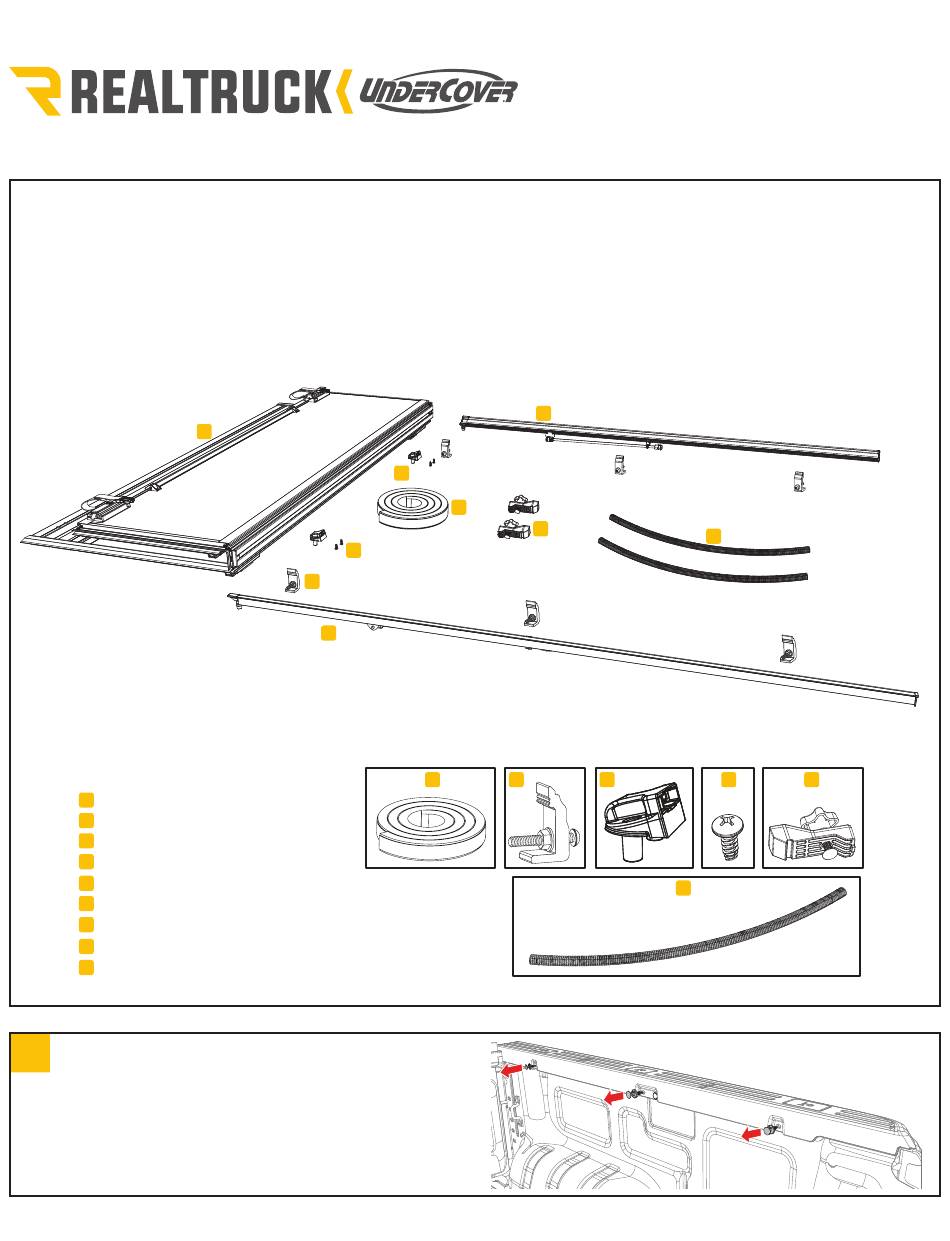 REALTRUCK UNDERCOVER