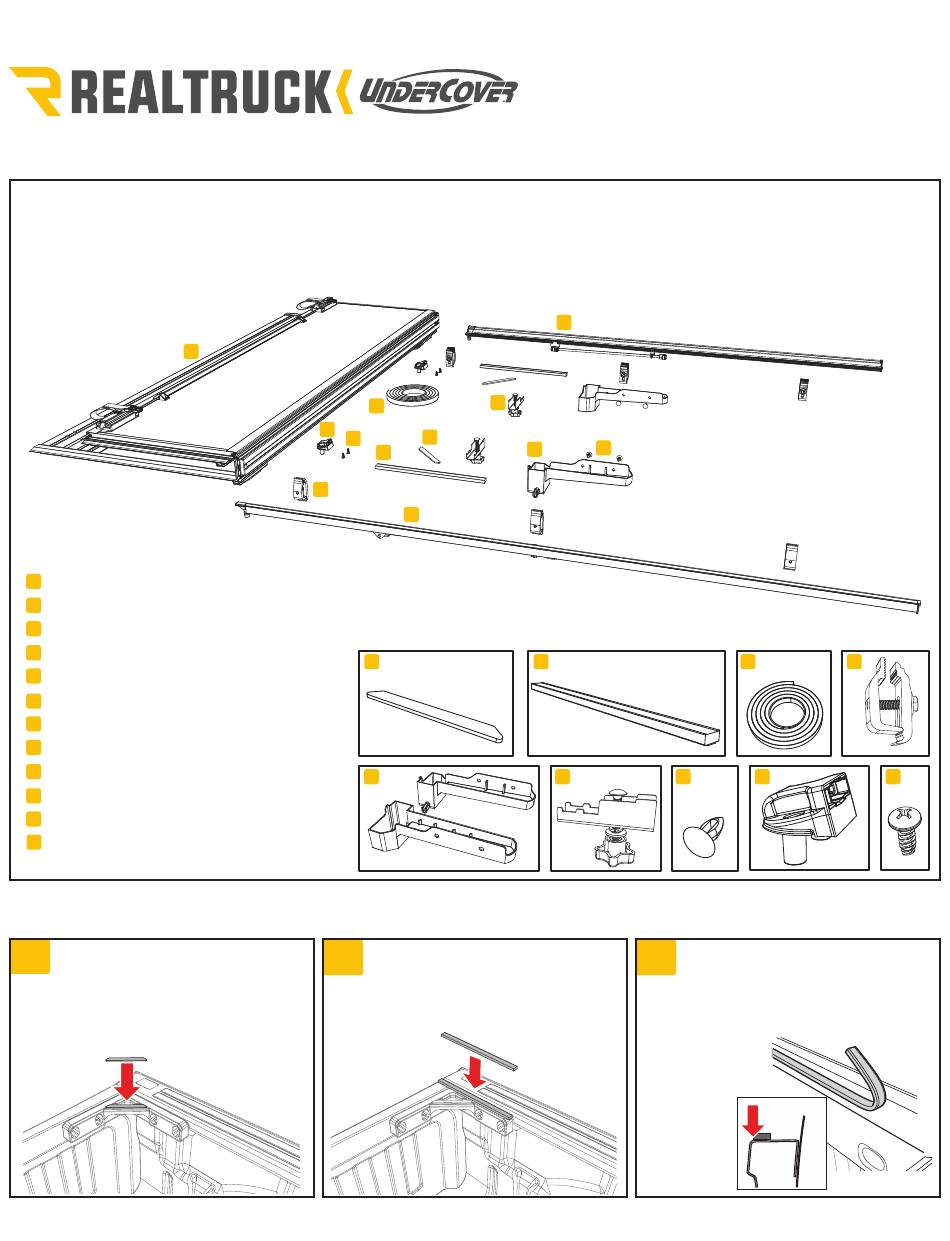 REALTRUCK UNDERCOVER